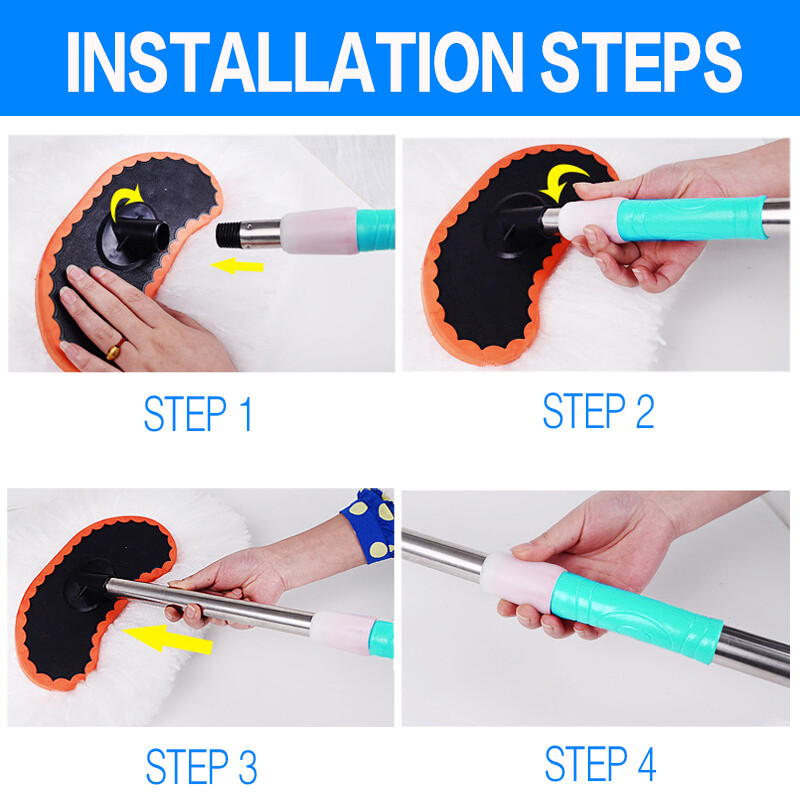 INSTALLATION STEPS

STEP 1

STEP 2

STEP 3

STEP 4