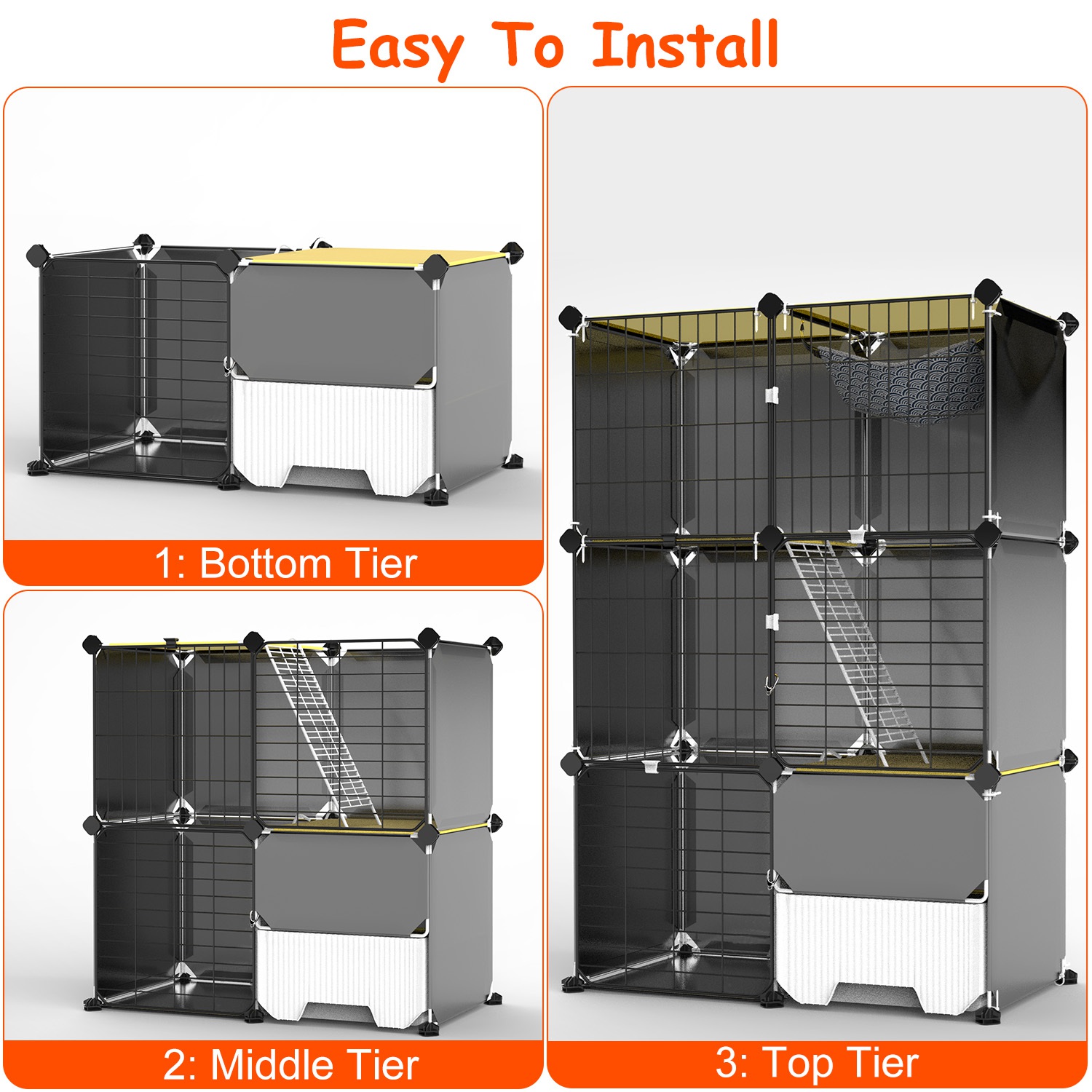 Easy To Install

1: Bottom Tier

2: Middle Tier

3: Top Tier