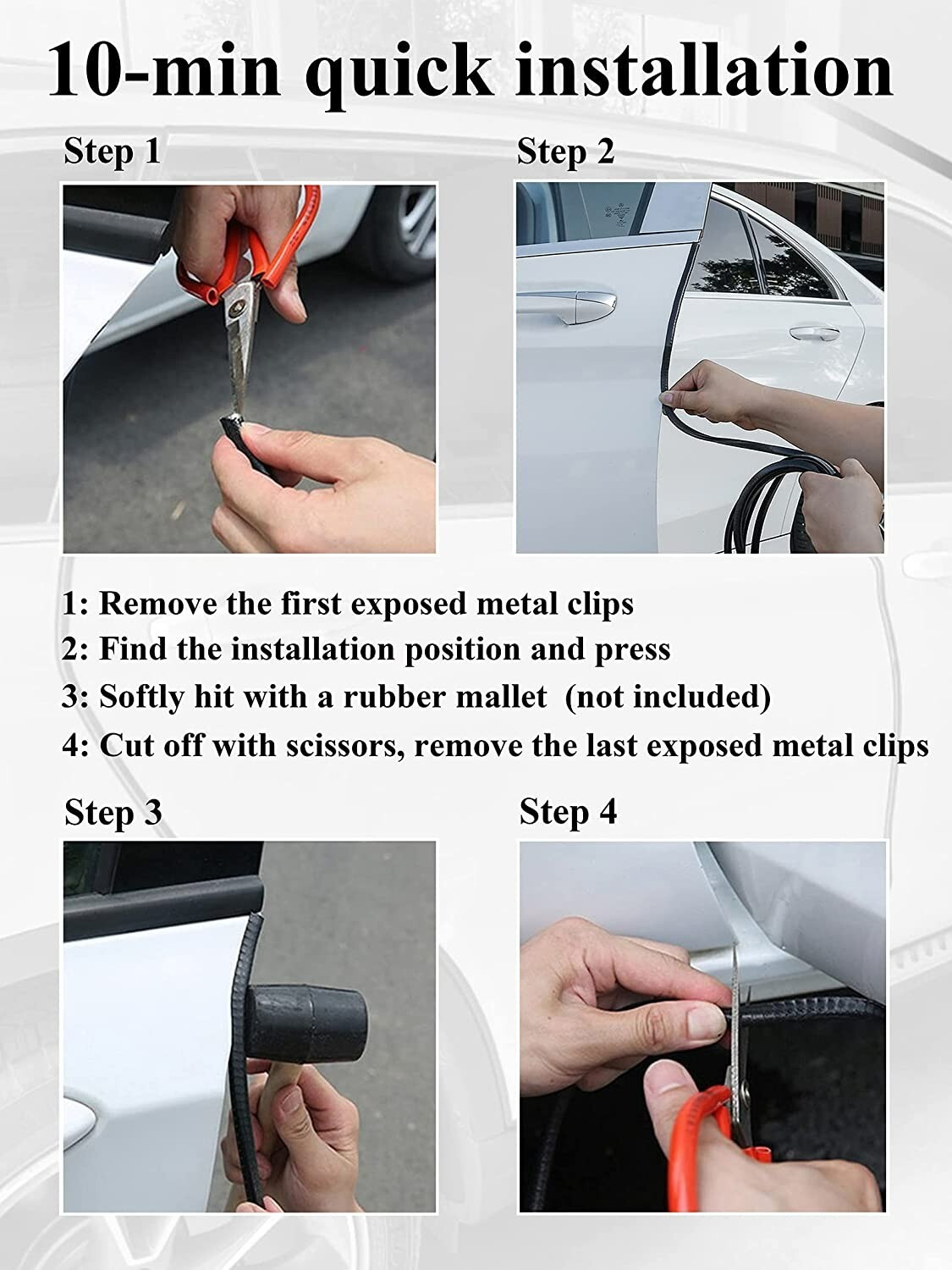 10-min quick installation

Step 1

Step 2

1: Remove the first exposed metal clips
2: Find the installation position and press
3: Softly hit with a rubber mallet (not included)
4: Cut off with scissors, remove the last exposed metal clips

Step 3

Step 4