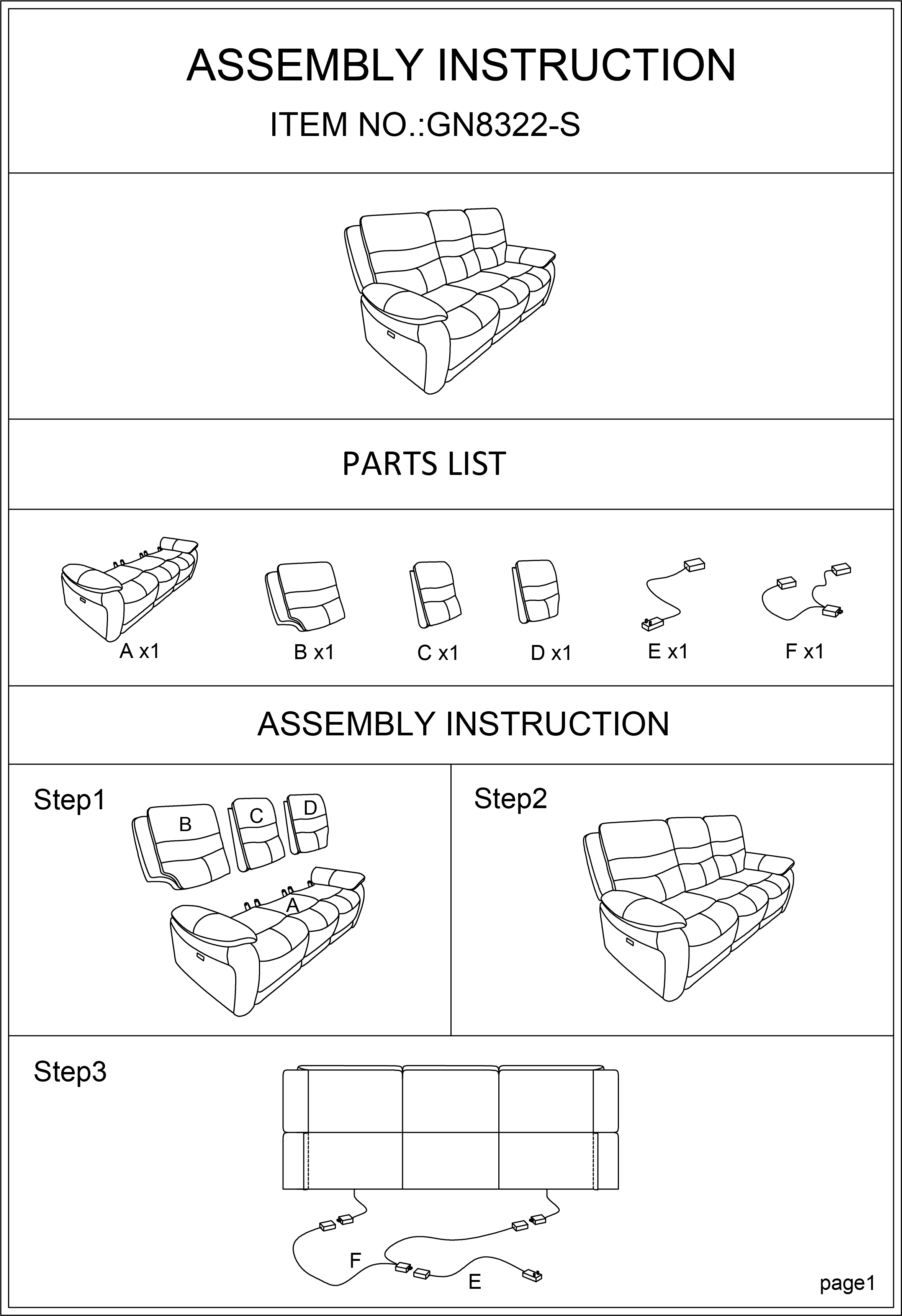 ASSEMBLY INSTRUCTION

ITEM NO.:GN8322-S

PARTS LIST

A x1

B x1

C x1

D x1

E x1

F x1

ASSEMBLY INSTRUCTION

Step1

B

C

D

A

Step2

Step3

F

E

page1