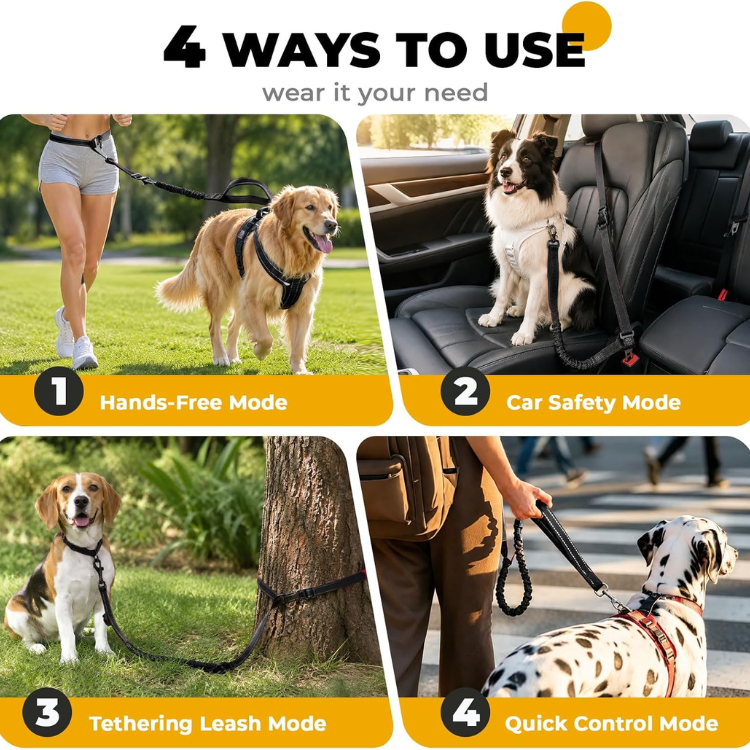 4 WAYS TO USE

wear it your need

1 Hands-Free Mode

2 Car Safety Mode

3 Tethering Leash Mode

4 Quick Control Mode