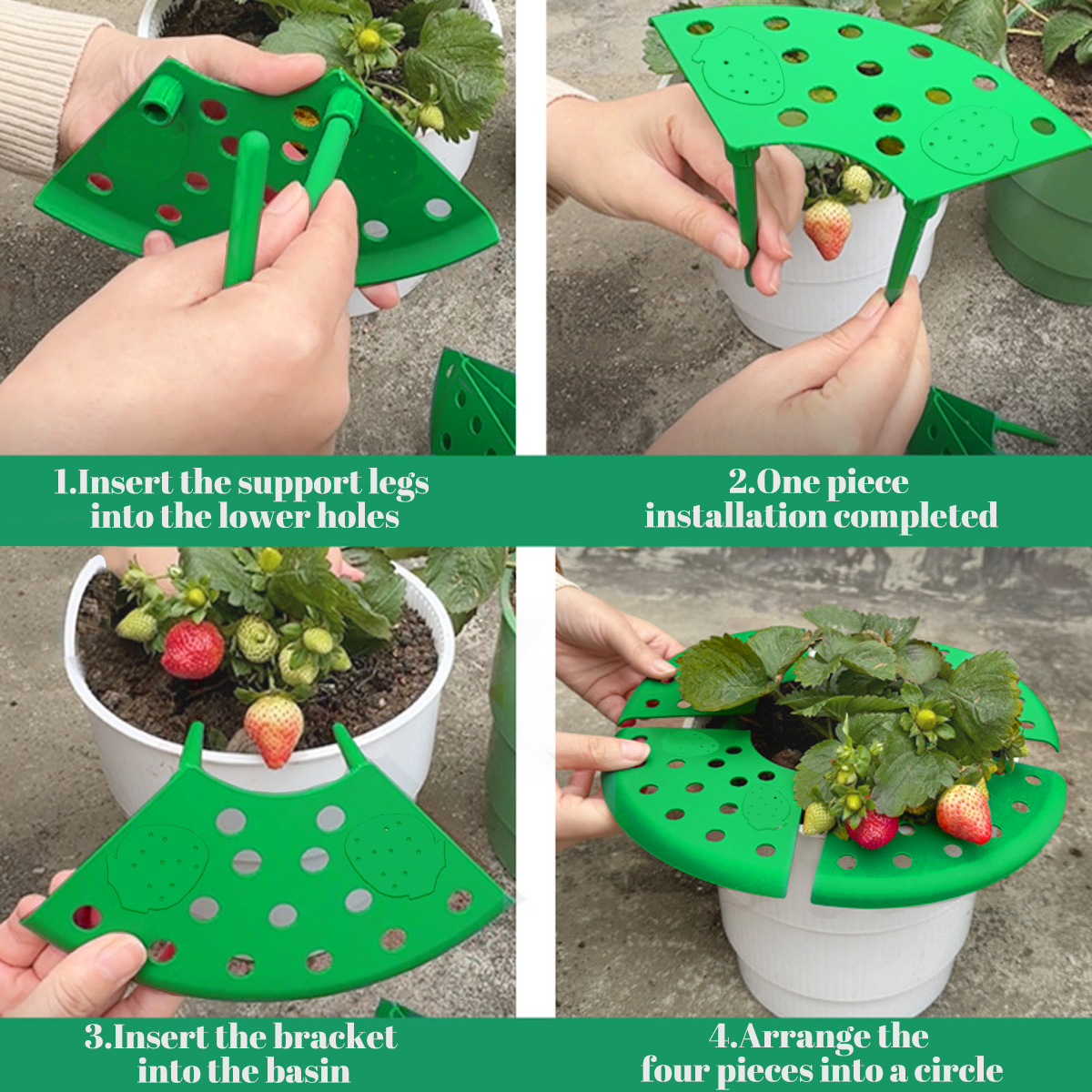 1.Insert the support legs into the lower holes

2.One piece installation completed

3.Insert the bracket into the basin

4.Arrange the four pieces into a circle