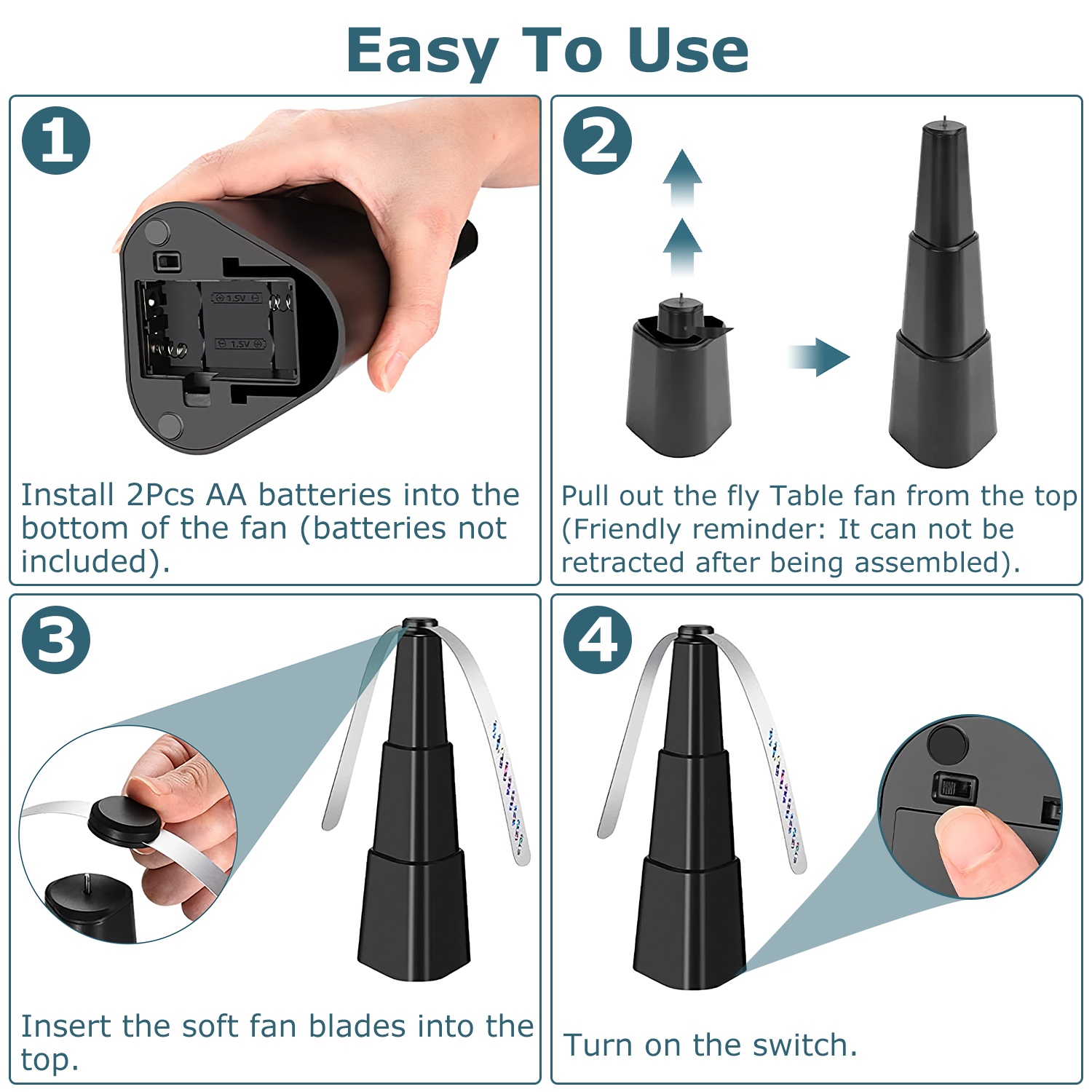 Easy To Use

1

1.5V

1.5V

Install 2Pcs AA batteries into the bottom of the fan (batteries not included).

2

Pull out the fly Table fan from the top (Friendly reminder: It can not be retracted after being assembled).

3

Insert the soft fan blades into the top.

4

Turn on the switch.