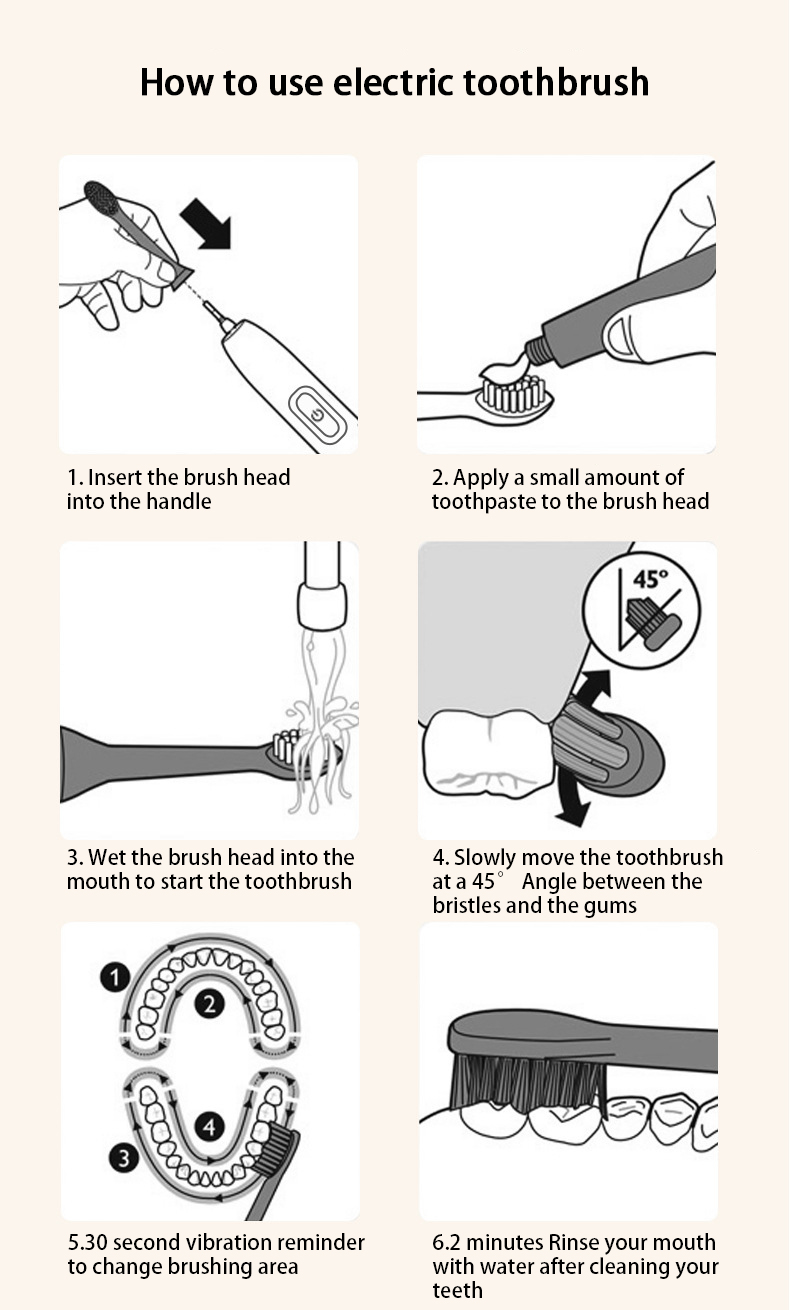 How to use electric toothbrush

1. Insert the brush head into the handle

2. Apply a small amount of toothpaste to the brush head

3. Wet the brush head into the mouth to start the toothbrush

45°

4. Slowly move the toothbrush at a 45° Angle between the bristles and the gums

1

2

3

4

5.30 second vibration reminder to change brushing area

6.2 minutes Rinse your mouth with water after cleaning your teeth