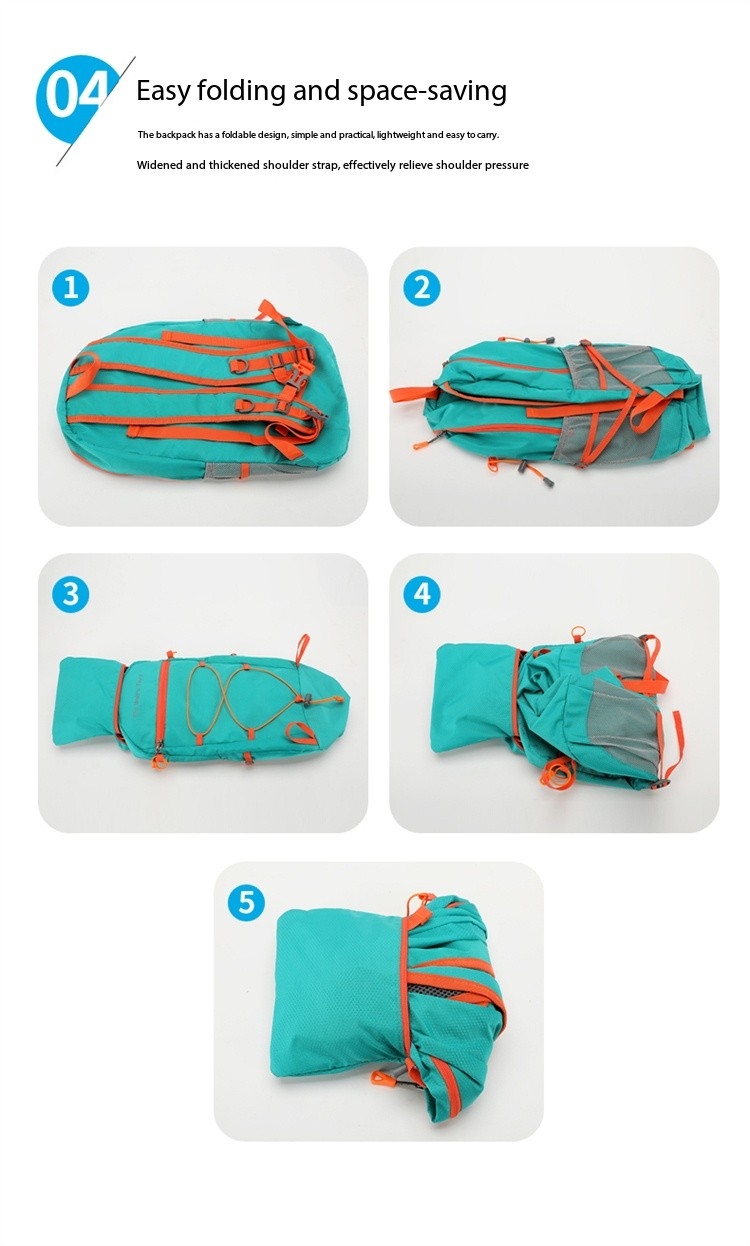 04 Easy folding and space-saving

The backpack has a foldable design, simple and practical, lightweight and easy to carry.

Widened and thickened shoulder strap, effectively relieve shoulder pressure

1

2

3

4

5