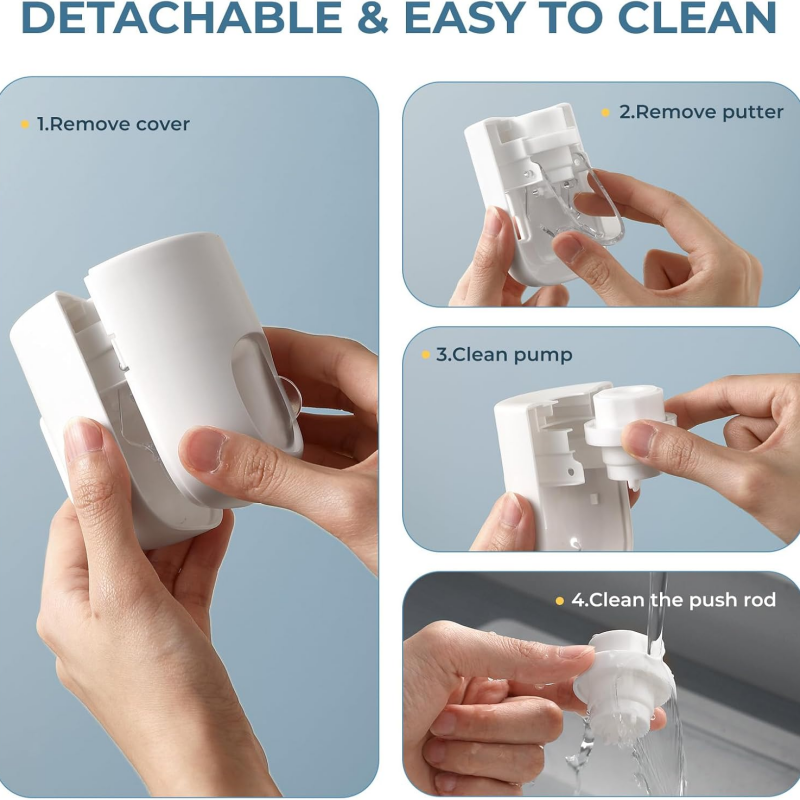 DETACHABLE & EASY TO CLEAN

1.Remove cover

2.Remove putter

3.Clean pump

4.Clean the push rod