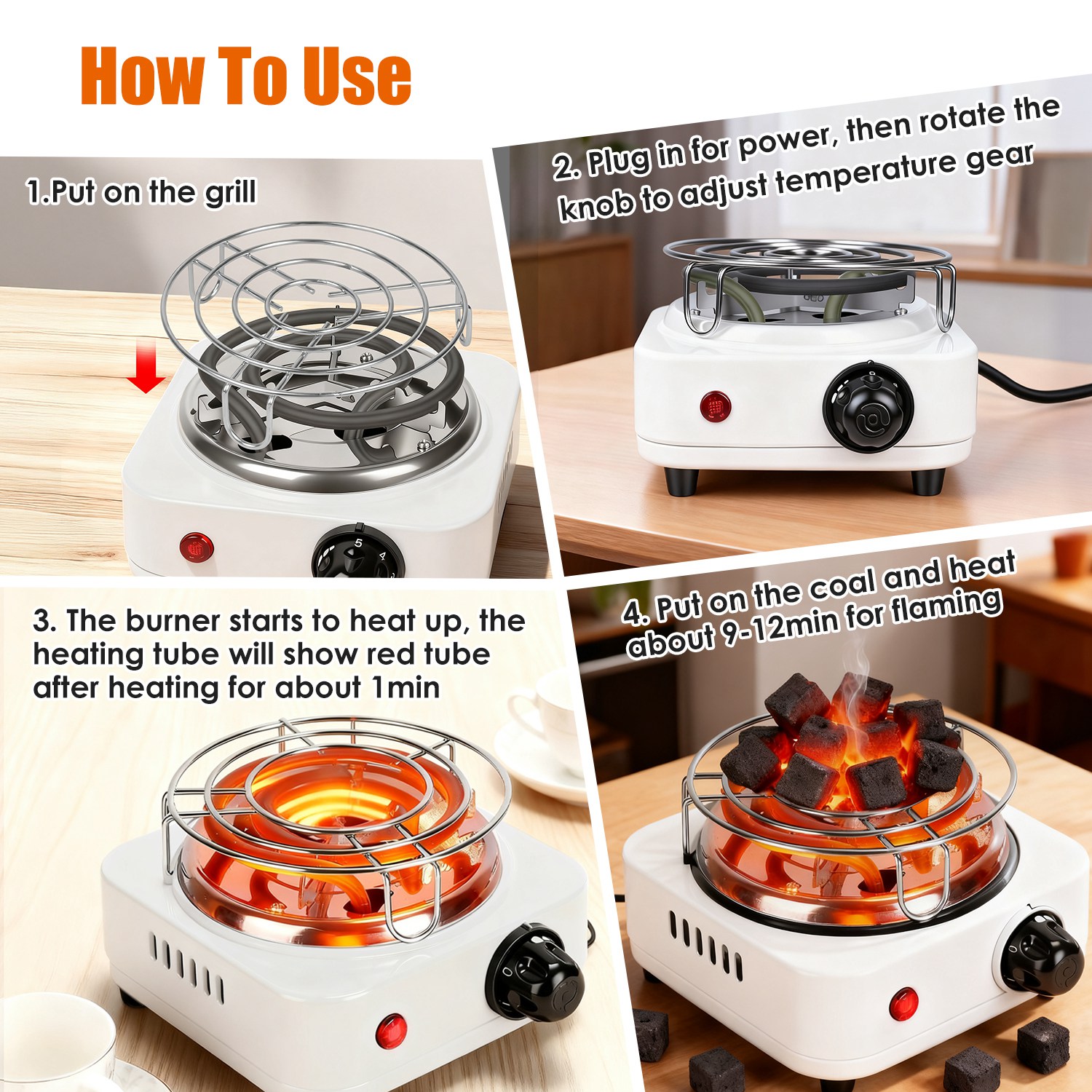 How To Use

1.Put on the grill

2. Plug in for power, then rotate the knob to adjust temperature gear

3. The burner starts to heat up, the heating tube will show red tube after heating for about 1min

4. Put on the coal and heat about 9-12min for flaming