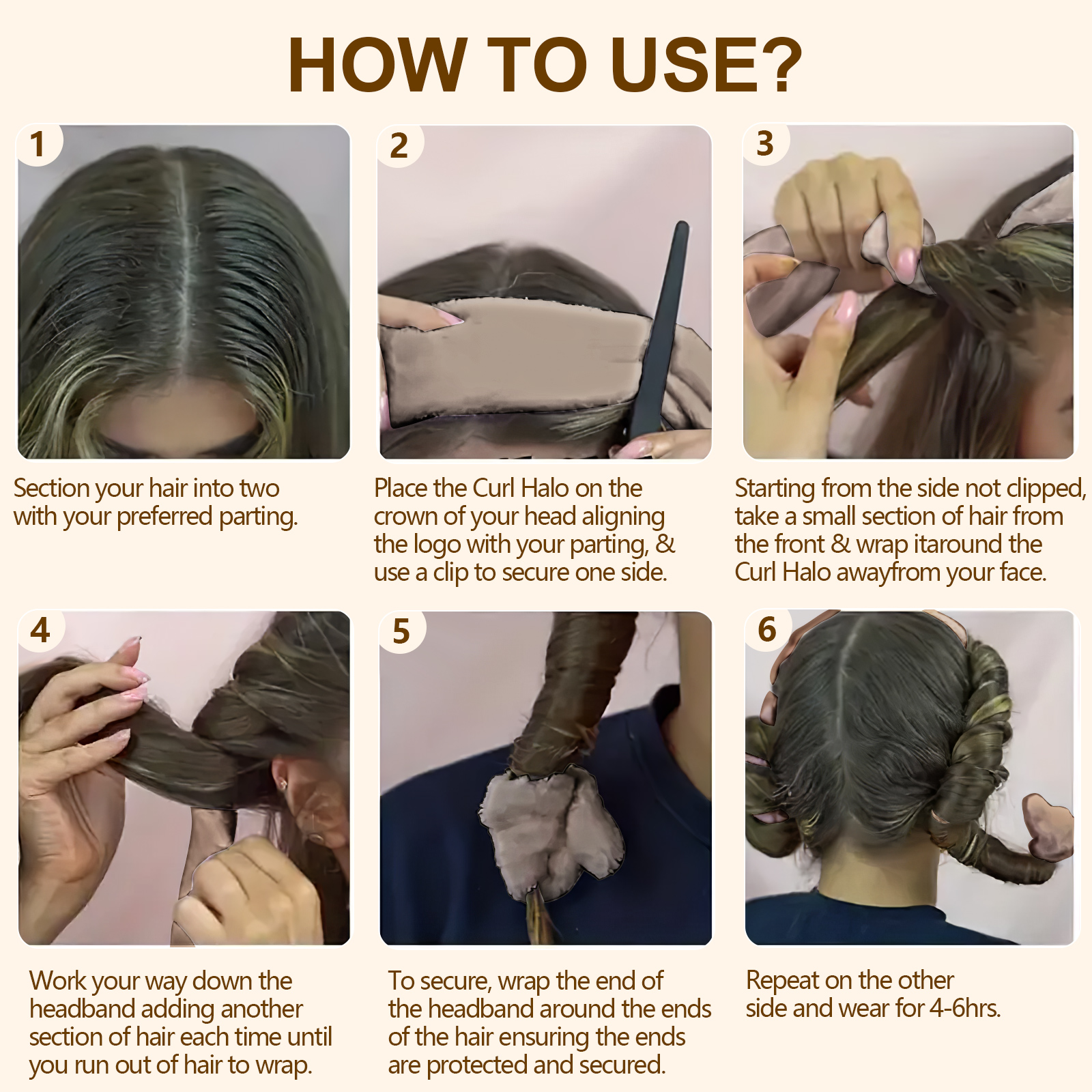 HOW TO USE?

1

Section your hair into two with your preferred parting.

2

Place the Curl Halo on the crown of your head aligning the logo with your parting, & use a clip to secure one side.

3

Starting from the side not clipped, take a small section of hair from the front & wrap itaround the Curl Halo awayfrom your face.

4

Work your way down the headband adding another section of hair each time until you run out of hair to wrap.

5

To secure, wrap the end of the headband around the ends of the hair ensuring the ends are protected and secured.

6

Repeat on the other side and wear for 4-6hrs.