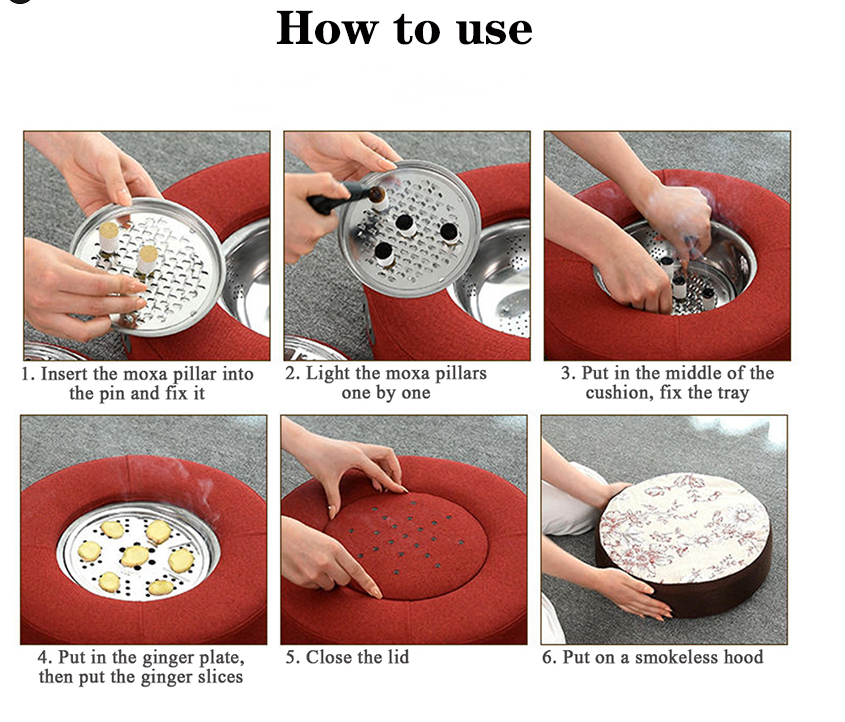 How to use

1. Insert the moxa pillar into the pin and fix it

2. Light the moxa pillars one by one

3. Put in the middle of the cushion, fix the tray

4. Put in the ginger plate, then put the ginger slices

5. Close the lid

6. Put on a smokeless hood