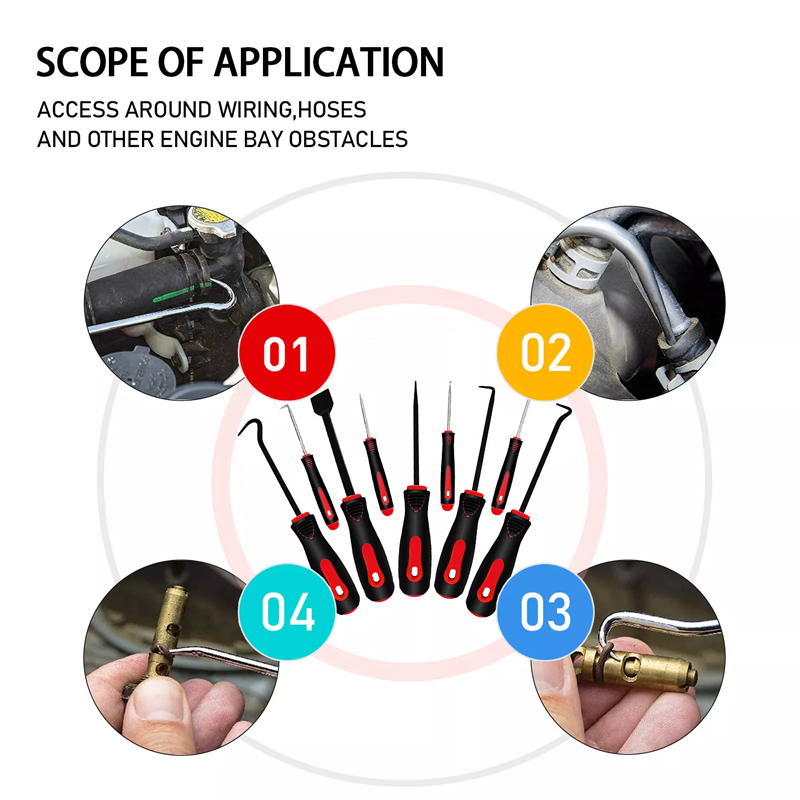 SCOPE OF APPLICATION

ACCESS AROUND WIRING,HOSES AND OTHER ENGINE BAY OBSTACLES

01

02

04

03