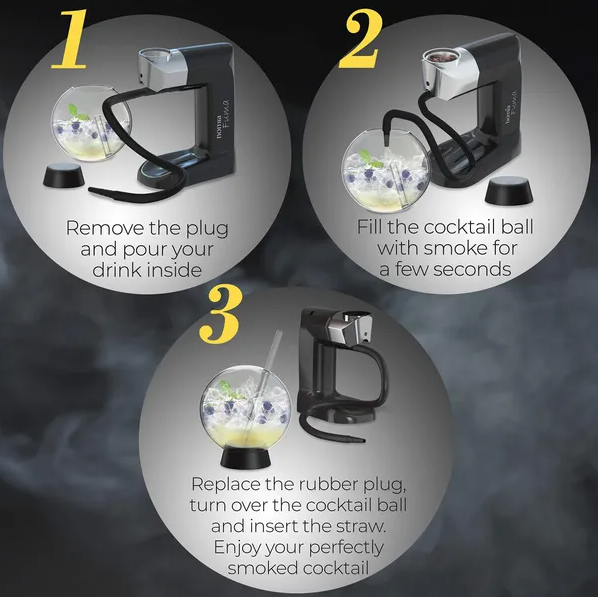 1

homia Fumo

Remove the plug and pour your drink inside

2

homia Fumo

Fill the cocktail ball with smoke for a few seconds

3

Replace the rubber plug, turn over the cocktail ball and insert the straw. Enjoy your perfectly smoked cocktail