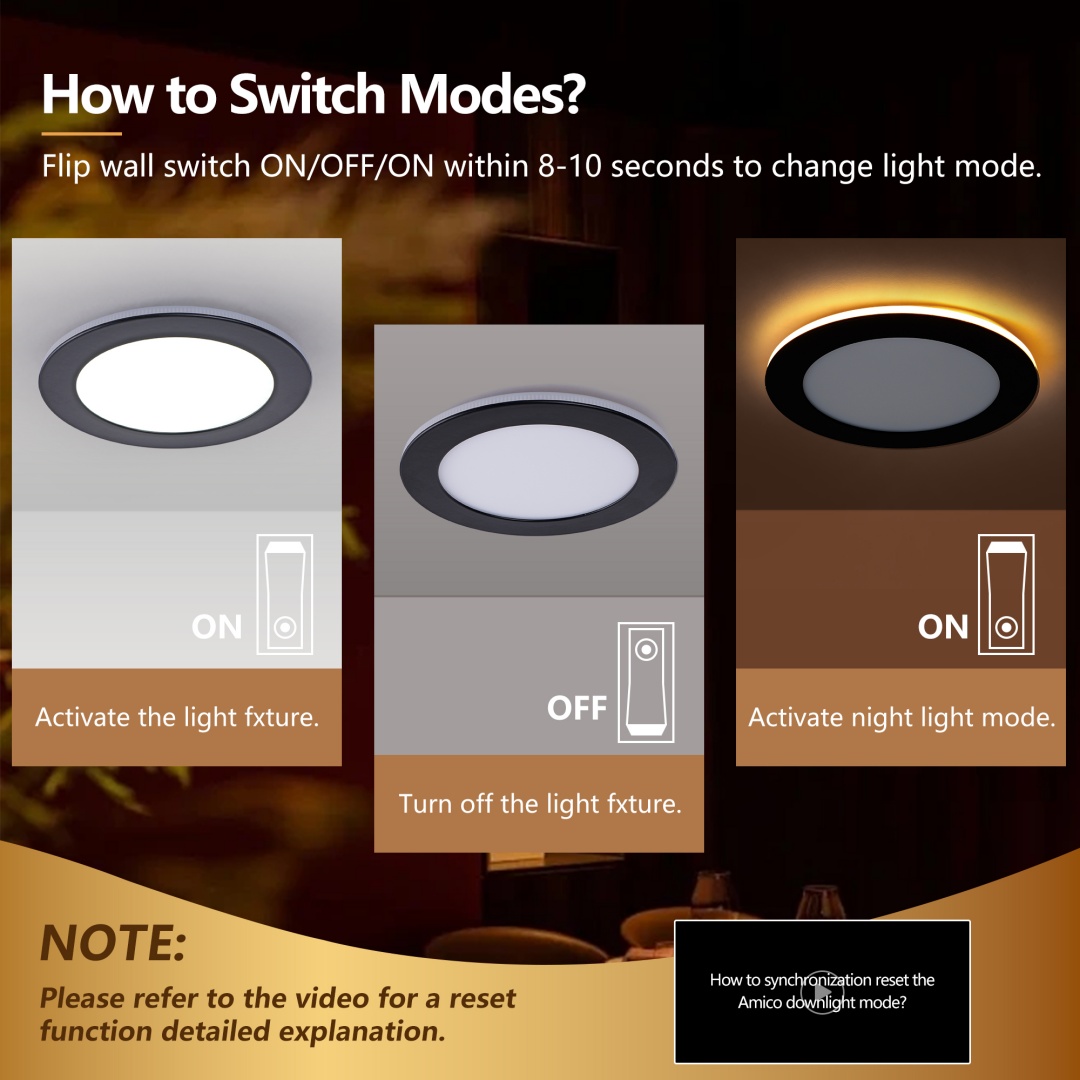 How to Switch Modes?

Flip wall switch ON/OFF/ON within 8-10 seconds to change light mode.

ON

Activate the light fxture.

OFF

Turn off the light fxture.

ON

Activate night light mode.

NOTE:

Please refer to the video for a reset function detailed explanation.

How to synchronization reset the Amico downlight mode?