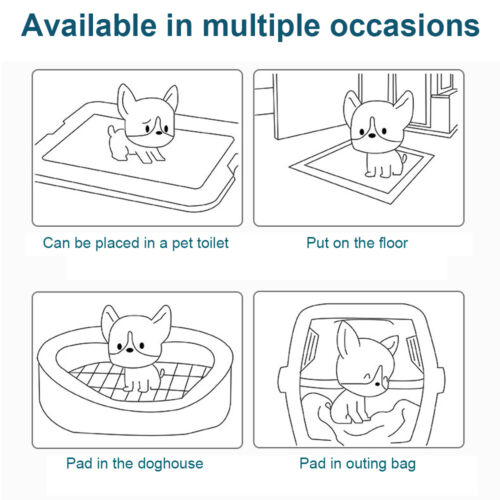 Available in multiple occasions

Can be placed in a pet toilet

Put on the floor

Pad in the doghouse

Pad in outing bag