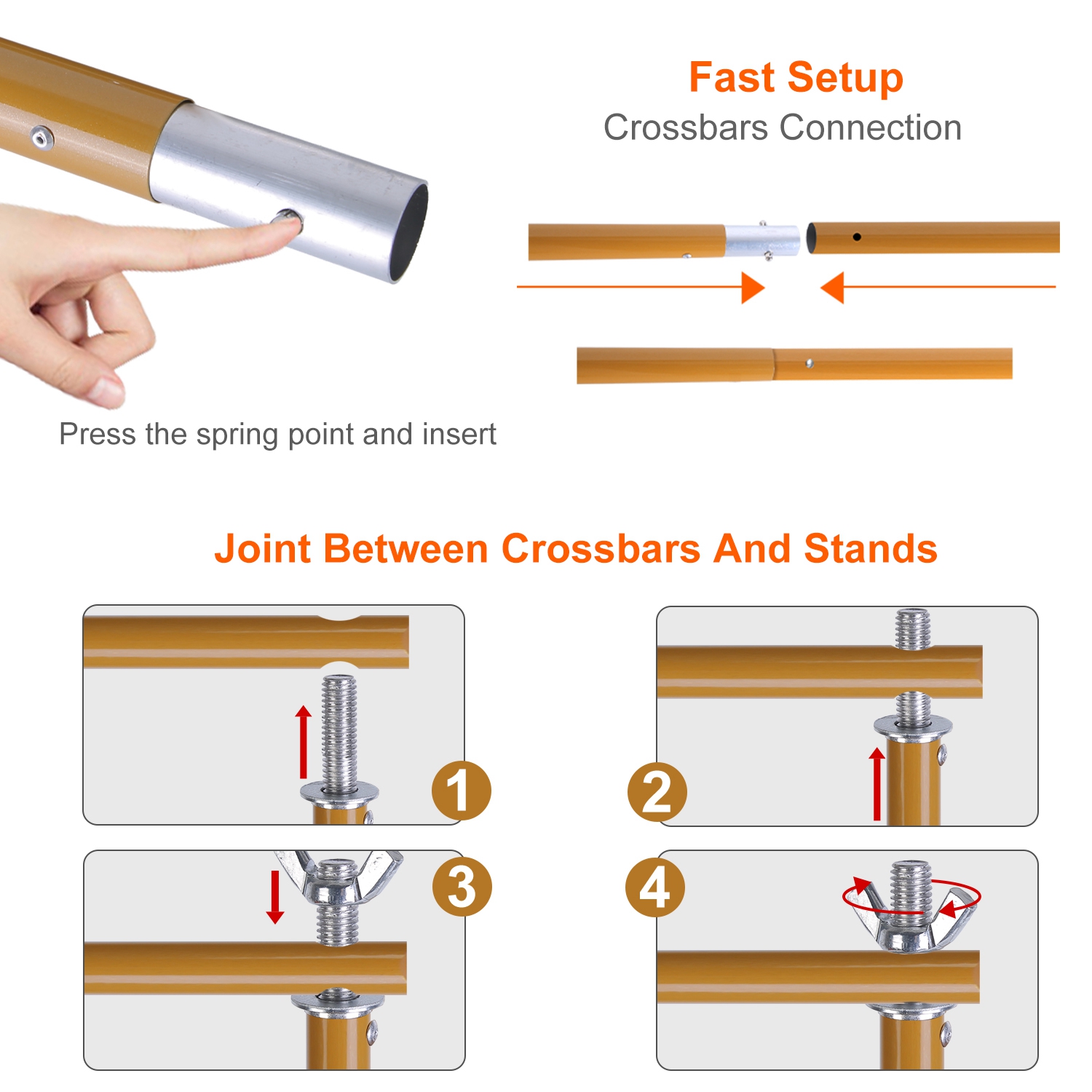 Fast Setup
Crossbars Connection

Press the spring point and insert

Joint Between Crossbars And Stands

1

2

3

4