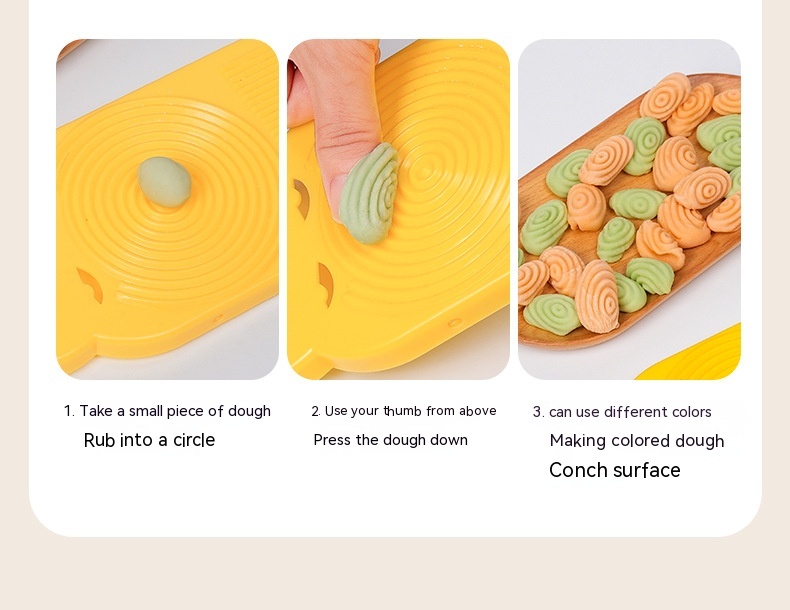 1. Take a small piece of dough
Rub into a circle

2. Use your thumb from above
Press the dough down

3. can use different colors
Making colored dough
Conch surface