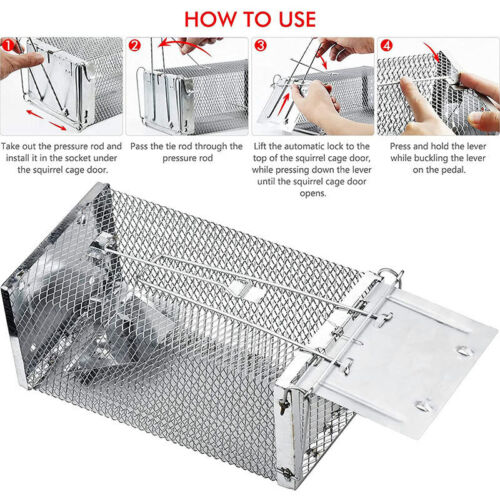 HOW TO USE

1

Take out the pressure rod and install it in the socket under the squirrel cage door.

2

Pass the tie rod through the pressure rod

3

Lift the automatic lock to the top of the squirrel cage door, while pressing down the lever until the squirrel cage door opens.

4

Press and hold the lever while buckling the lever on the pedal.