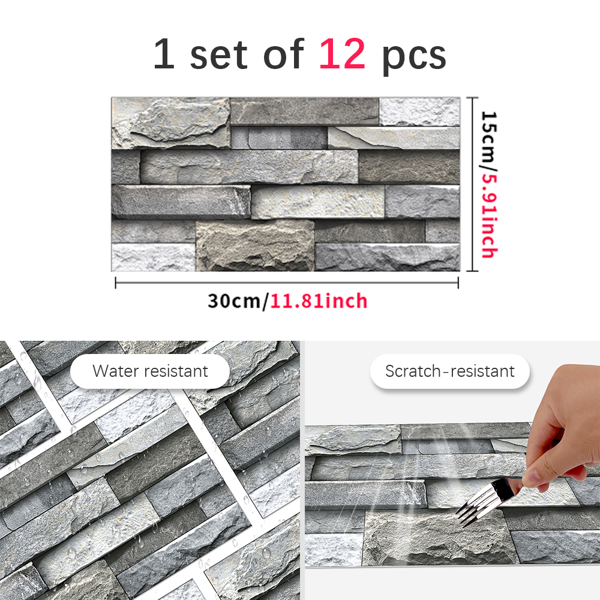 1 set of 12 pcs

15cm/5.91inch

30cm/11.81inch

Water resistant

Scratch-resistant