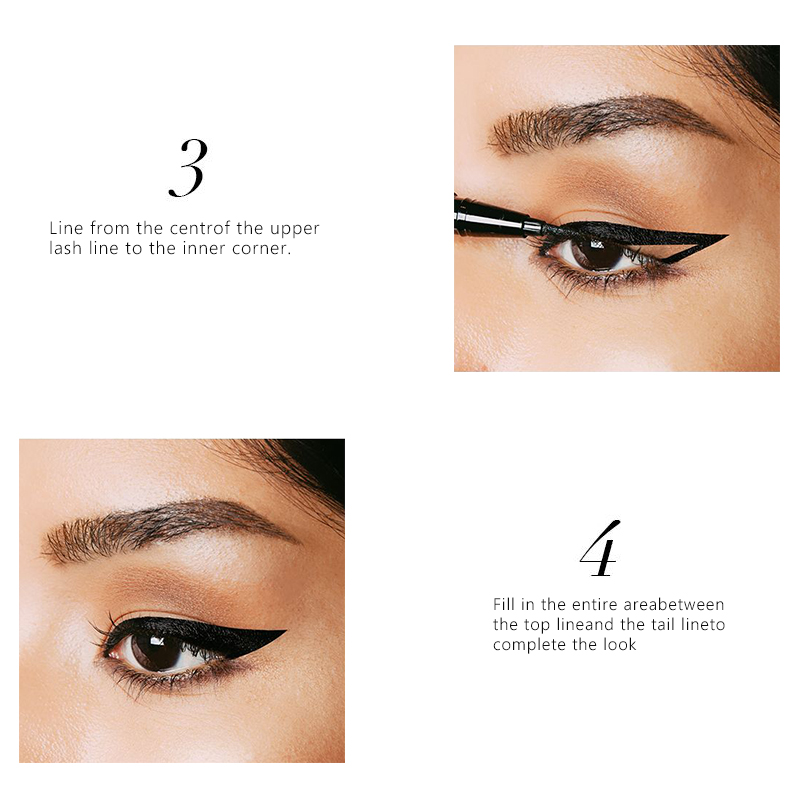 3

Line from the centrof the upper lash line to the inner corner.

4

Fill in the entire areabetween the top lineand the tail lineto complete the look