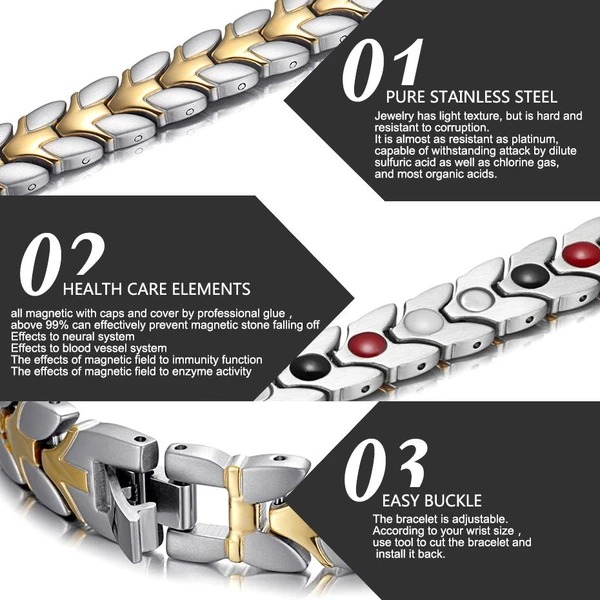 01
PURE STAINLESS STEEL
Jewelry has light texture, but is hard and resistant to corruption.
It is almost as resistant as platinum, capable of withstanding attack by dilute sulfuric acid as well as chlorine gas, and most organic acids.

02
HEALTH CARE ELEMENTS
all magnetic with caps and cover by professional glue ,
above 99% can effectively prevent magnetic stone falling off
Effects to neural system
Effects to blood vessel system
The effects of magnetic field to immunity function
The effects of magnetic field to enzyme activity

03
EASY BUCKLE
The bracelet is adjustable.
According to your wrist size ,
use tool to cut the bracelet and install it back.