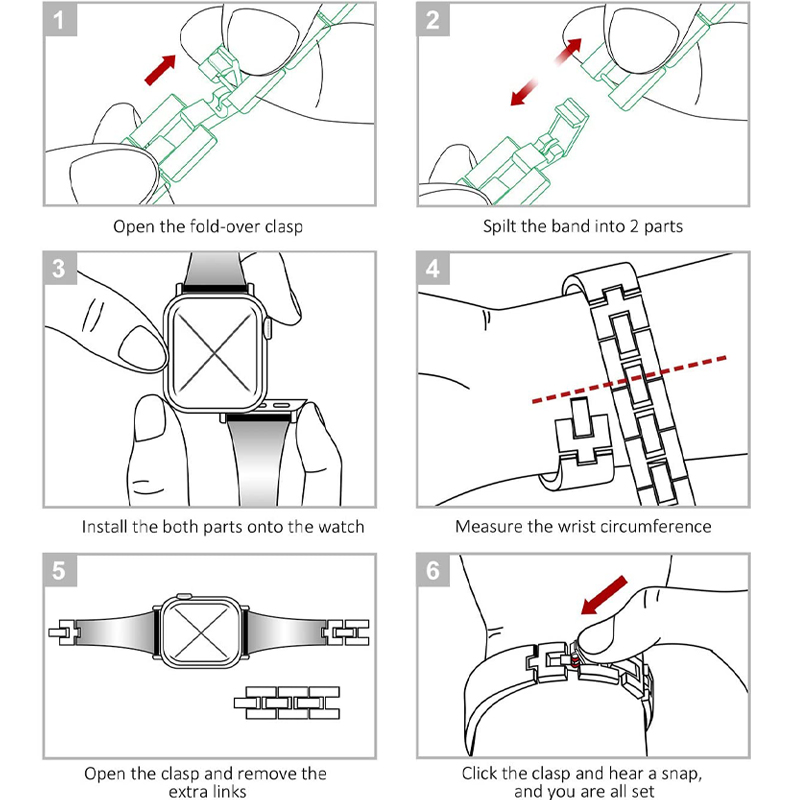 1

Open the fold-over clasp

2

Spilt the band into 2 parts

3

Install the both parts onto the watch

4

Measure the wrist circumference

5

Open the clasp and remove the extra links

6

Click the clasp and hear a snap, and you are all set