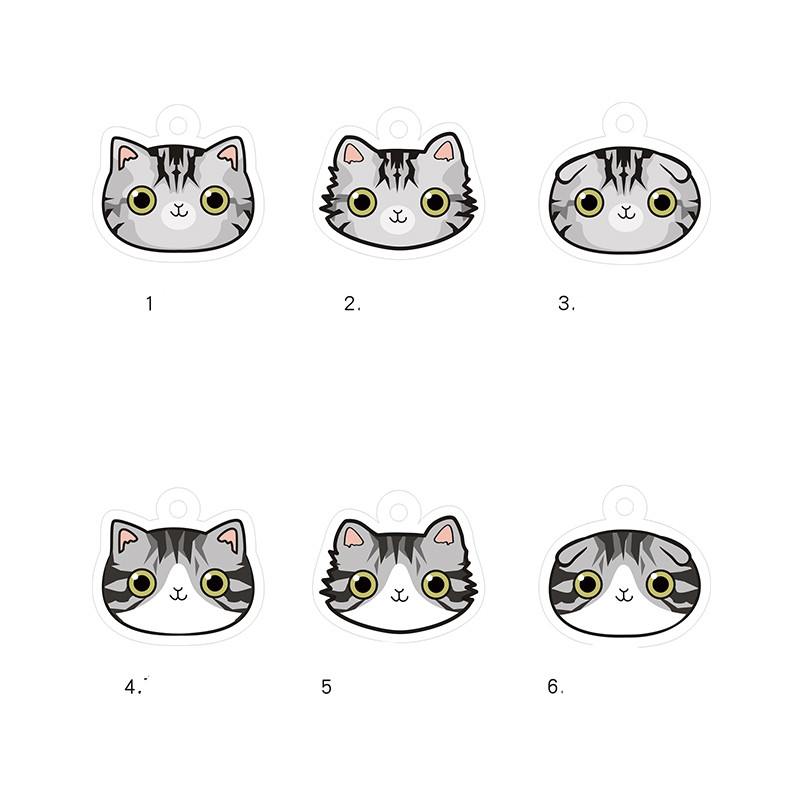 1

2.

3.

4.

5

6.