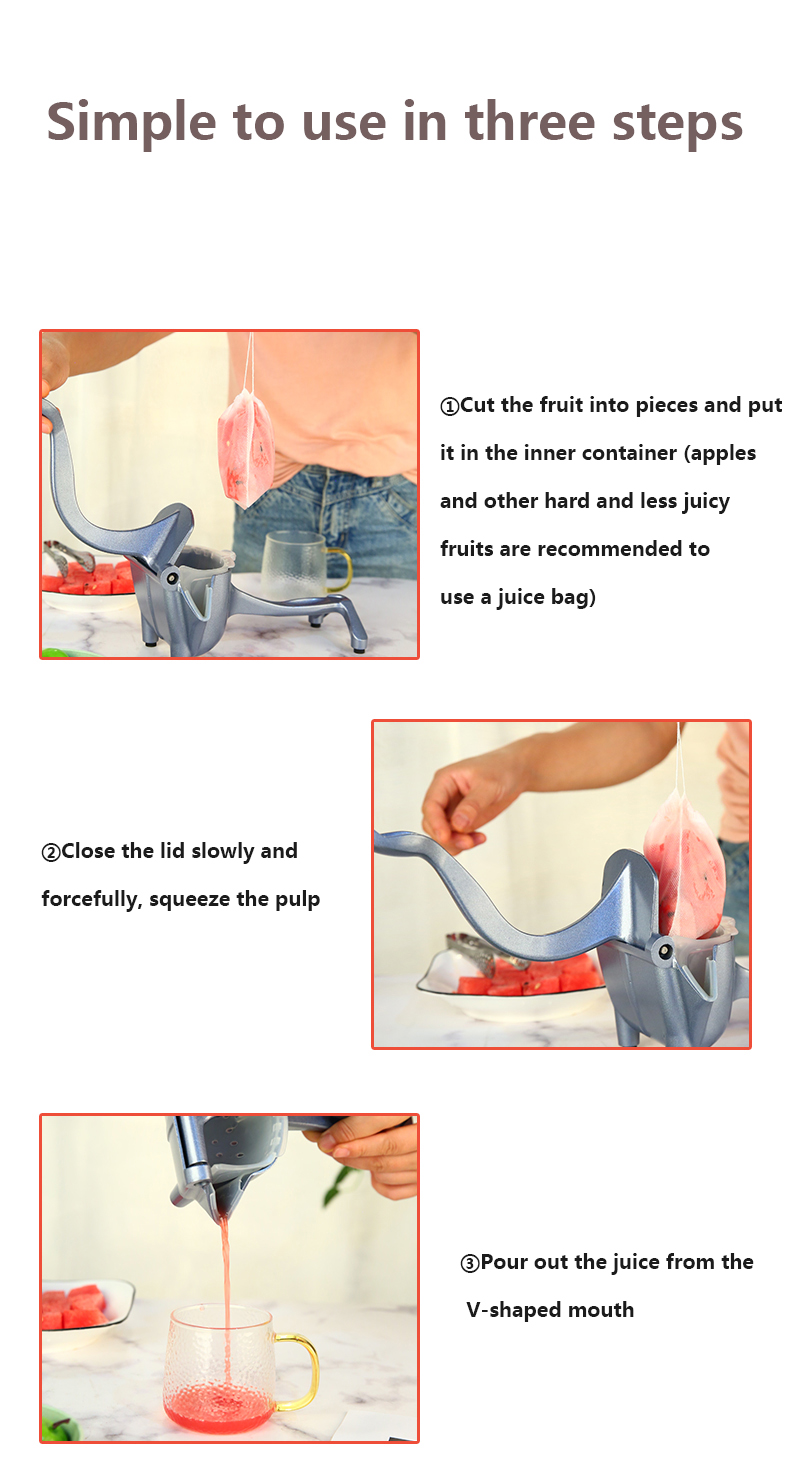 Simple to use in three steps

①Cut the fruit into pieces and put it in the inner container (apples and other hard and less juicy fruits are recommended to use a juice bag)

②Close the lid slowly and forcefully, squeeze the pulp

③Pour out the juice from the V-shaped mouth