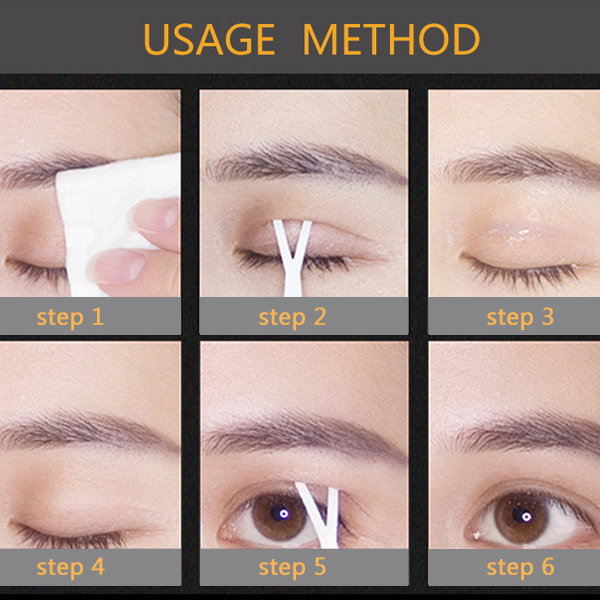 USAGE METHOD

step 1

step 2

step 3

step 4

step 5

step 6