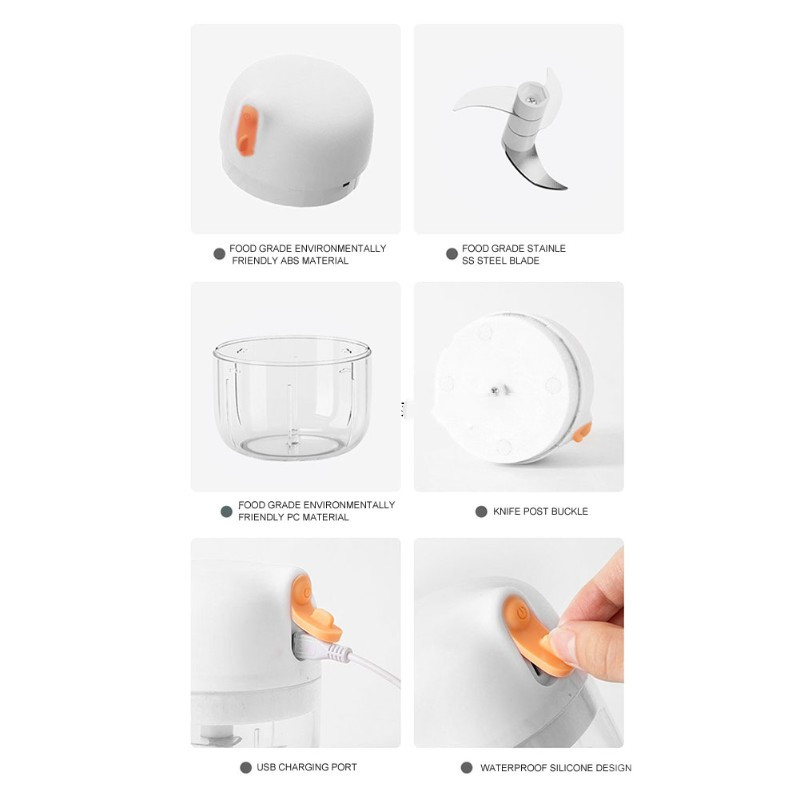 FOOD GRADE ENVIRONMENTALLY FRIENDLY ABS MATERIAL

FOOD GRADE STAINLE SS STEEL BLADE

FOOD GRADE ENVIRONMENTALLY FRIENDLY PC MATERIAL

KNIFE POST BUCKLE

USB CHARGING PORT

WATERPROOF SILICONE DESIGN