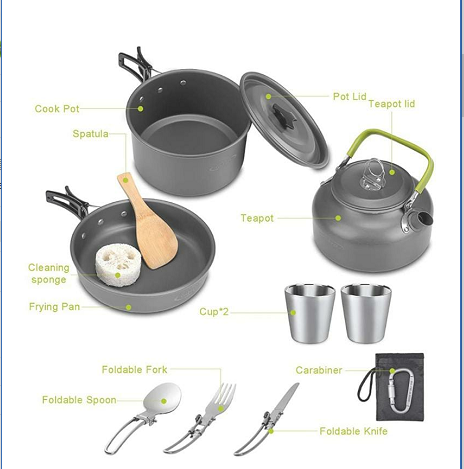 Cook Pot
Pot Lid
Teapot lid
Spatula
Teapot
Cleaning sponge
Frying Pan
Cup*2
Foldable Fork
Carabiner
Foldable Spoon
Foldable Knife