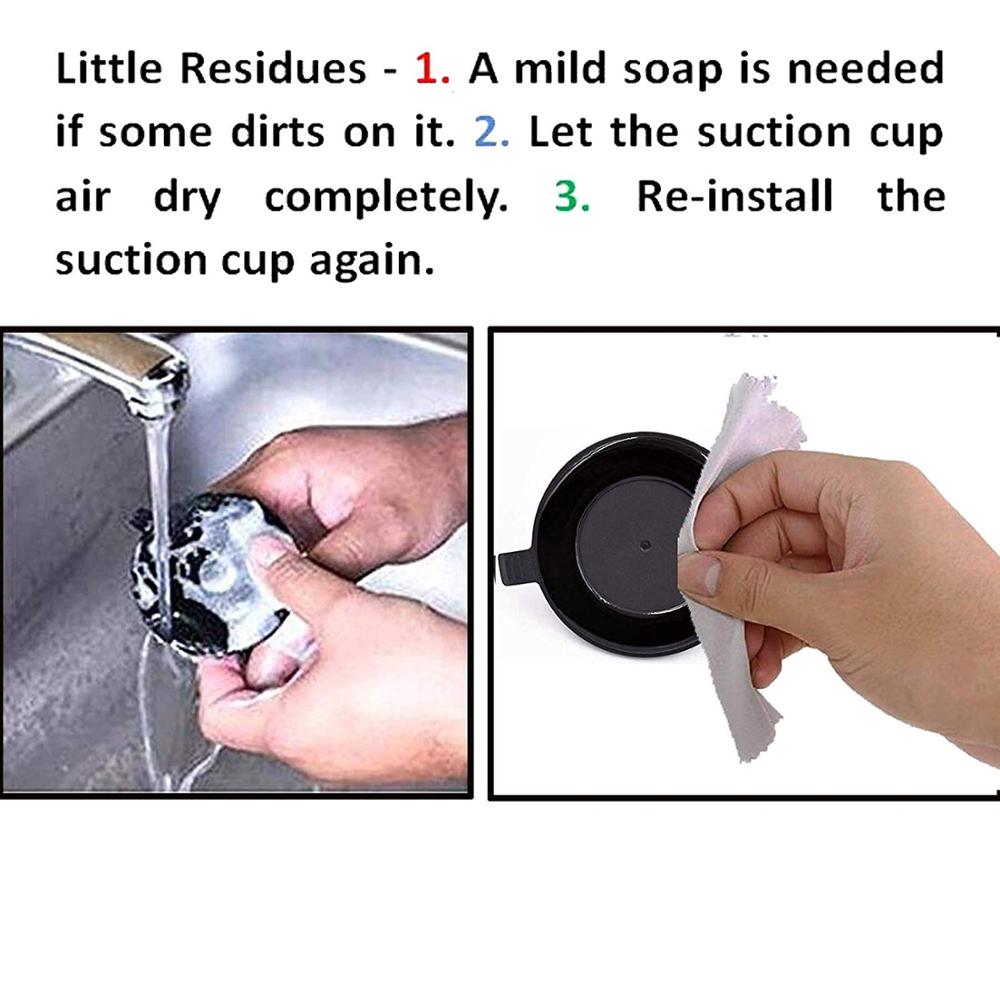 Little Residues - 1. A mild soap is needed if some dirts on it. 2. Let the suction cup air dry completely. 3. Re-install the suction cup again.