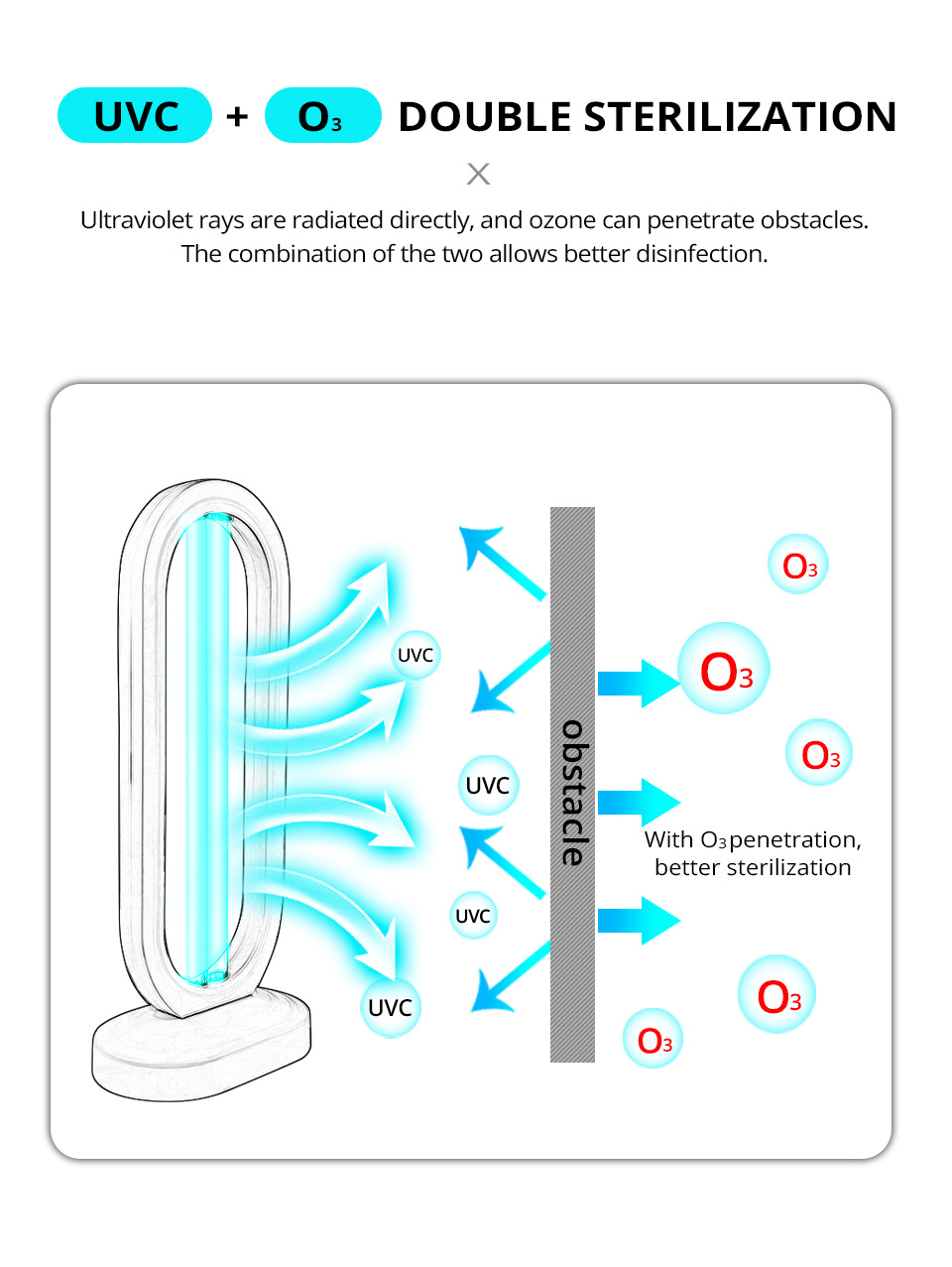 UVC + $O_3$ DOUBLE STERILIZATION

×

Ultraviolet rays are radiated directly, and ozone can penetrate obstacles. The combination of the two allows better disinfection.

UVC

UVC

UVC

UVC

obstacle

$O_3$

$O_3$

$O_3$

With $O_3$ penetration, better sterilization

$O_3$

$O_3$