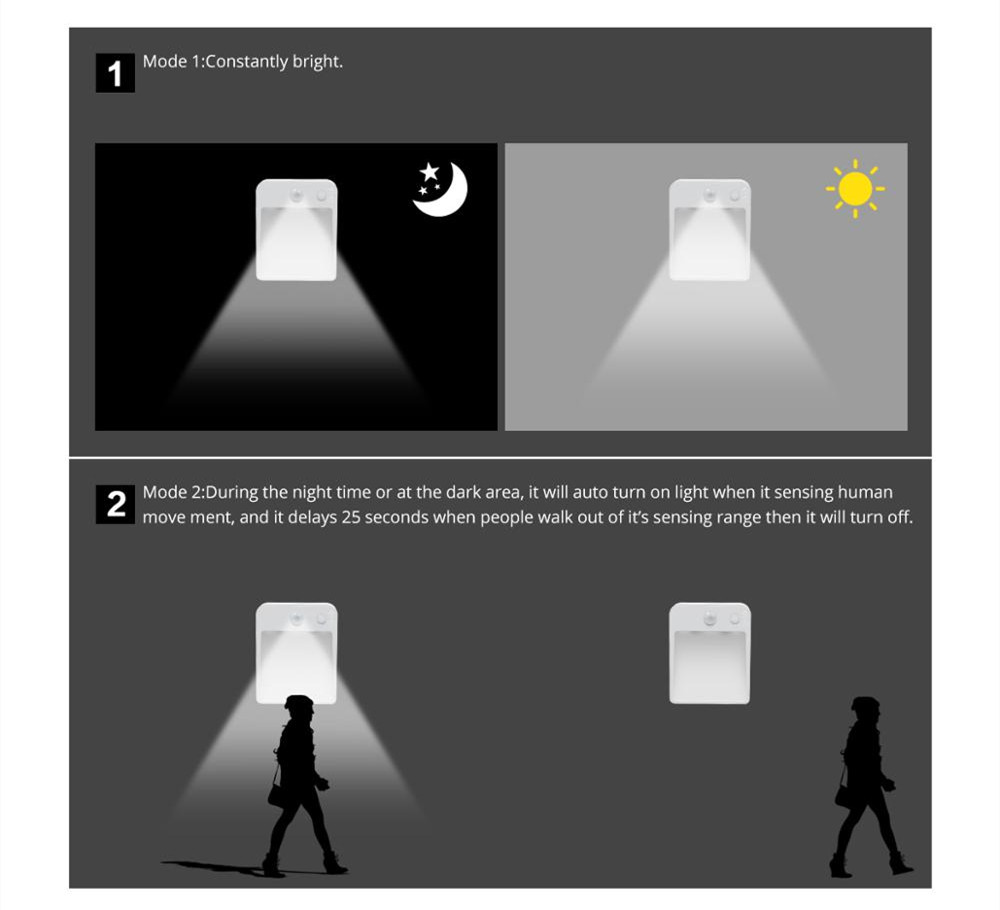 1 Mode 1:Constantly bright.

2 Mode 2:During the night time or at the dark area, it will auto turn on light when it sensing human move ment, and it delays 25 seconds when people walk out of it's sensing range then it will turn off.