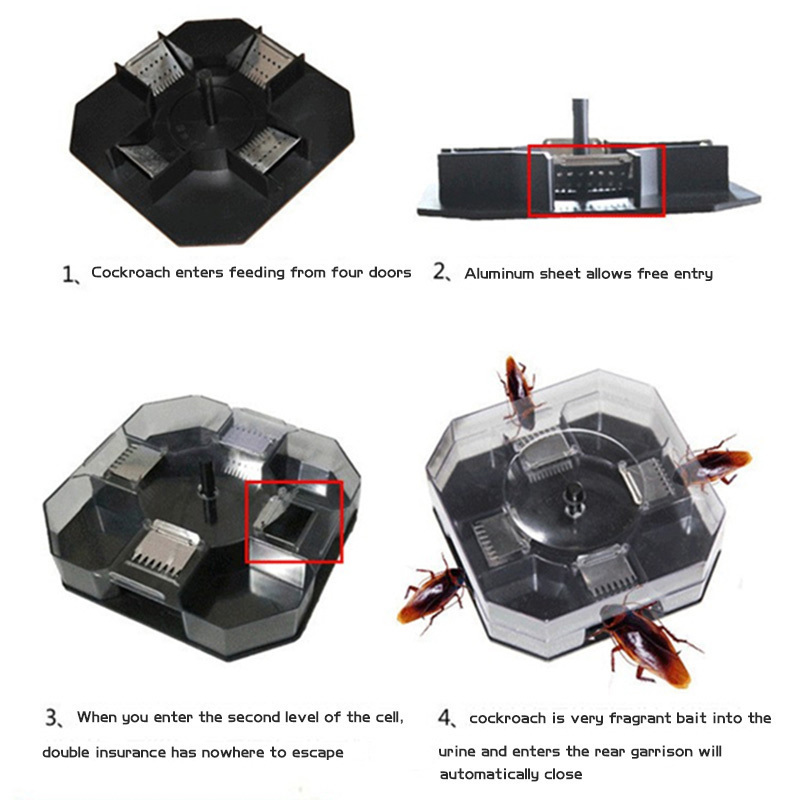 1、Cockroach enters feeding from four doors

2、Aluminum sheet allows free entry

3、When you enter the second level of the cell, double insurance has nowhere to escape

4、cockroach is very fragrant bait into the urine and enters the rear garrison will automatically close