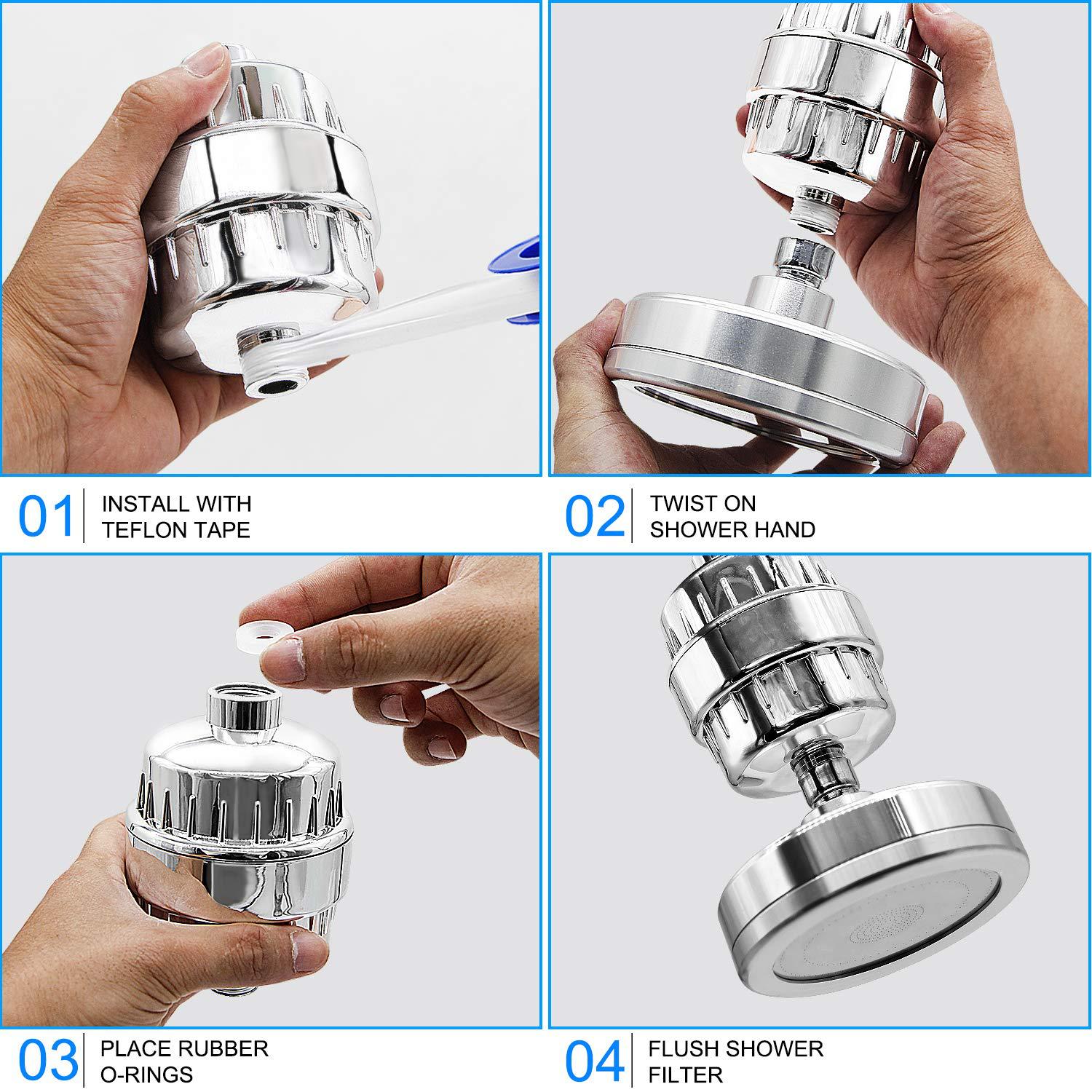 01 INSTALL WITH TEFLON TAPE

02 TWIST ON SHOWER HAND

03 PLACE RUBBER O-RINGS

04 FLUSH SHOWER FILTER