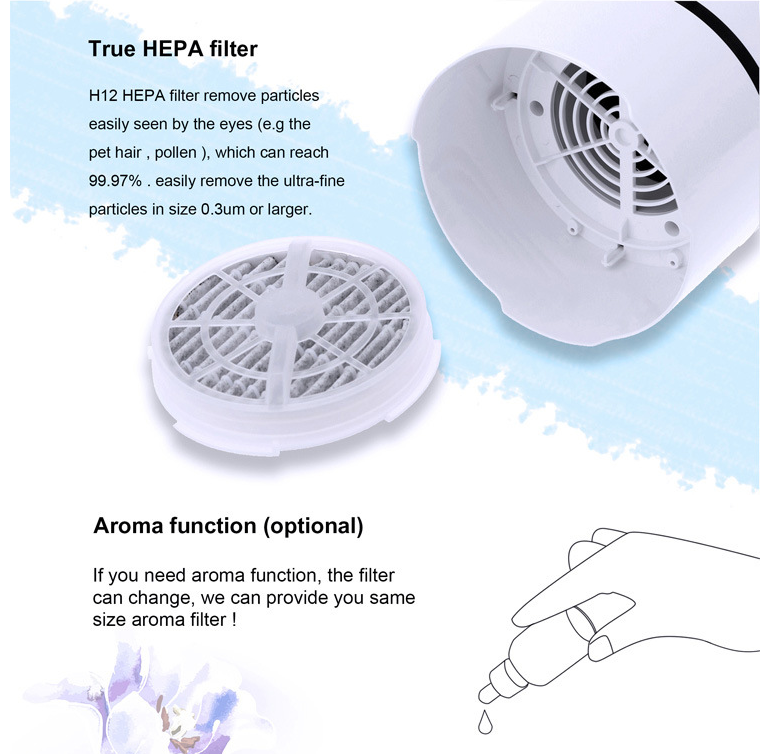 True HEPA filter

H12 HEPA filter remove particles easily seen by the eyes (e.g the pet hair , pollen ), which can reach 99.97% . easily remove the ultra-fine particles in size 0.3um or larger.

Aroma function (optional)

If you need aroma function, the filter can change, we can provide you same size aroma filter !