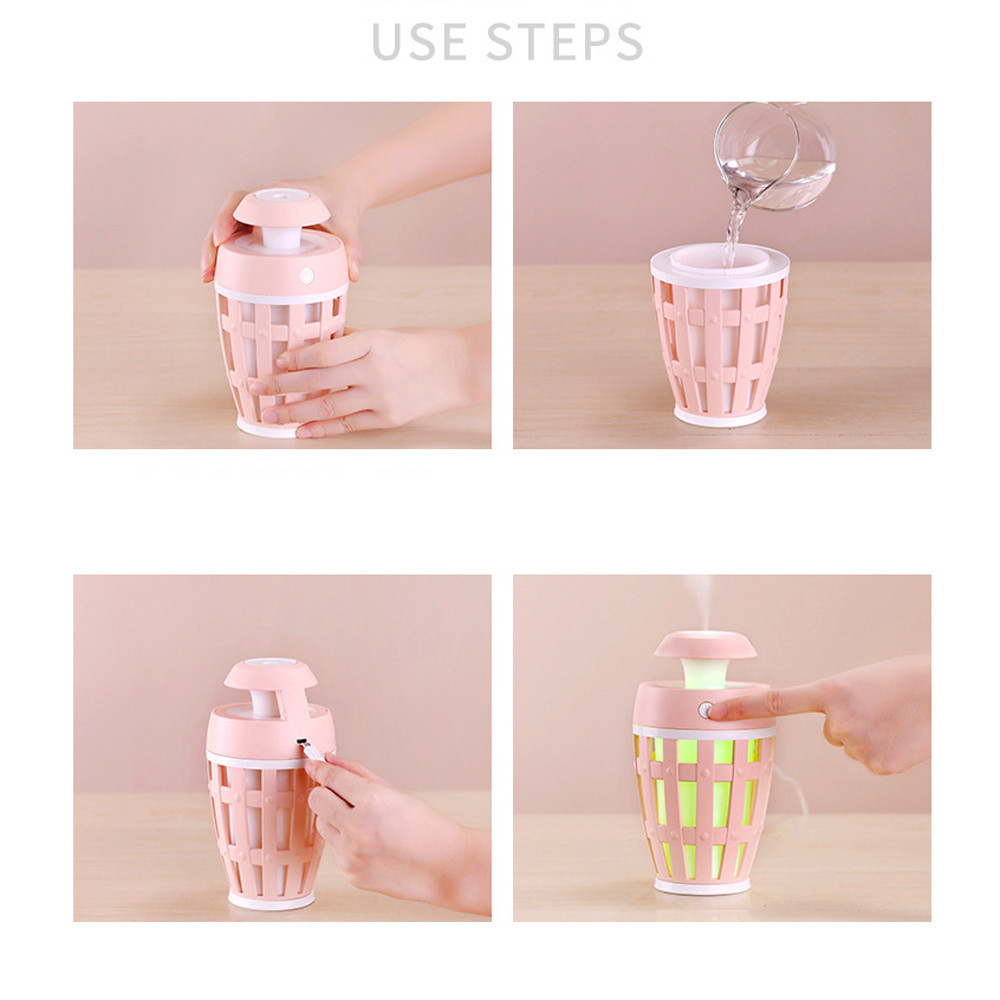 USE STEPS