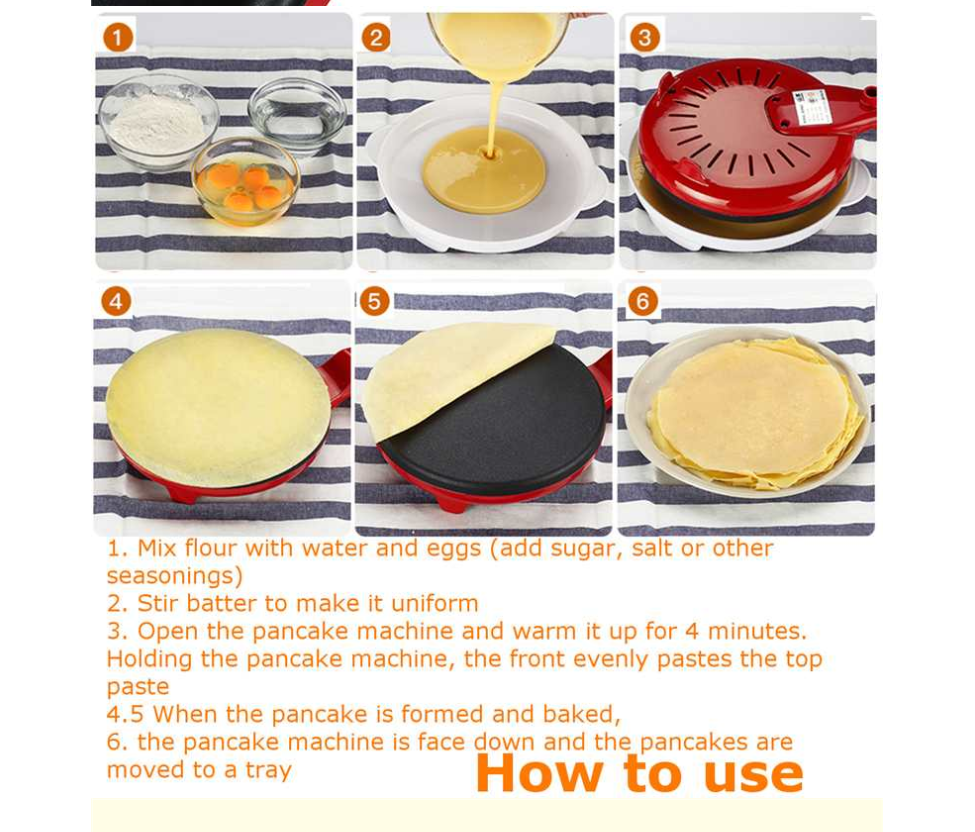 1

2

3

4

5

6

1. Mix flour with water and eggs (add sugar, salt or other seasonings)
2. Stir batter to make it uniform
3. Open the pancake machine and warm it up for 4 minutes. Holding the pancake machine, the front evenly pastes the top paste
4.5 When the pancake is formed and baked,
6. the pancake machine is face down and the pancakes are moved to a tray

How to use