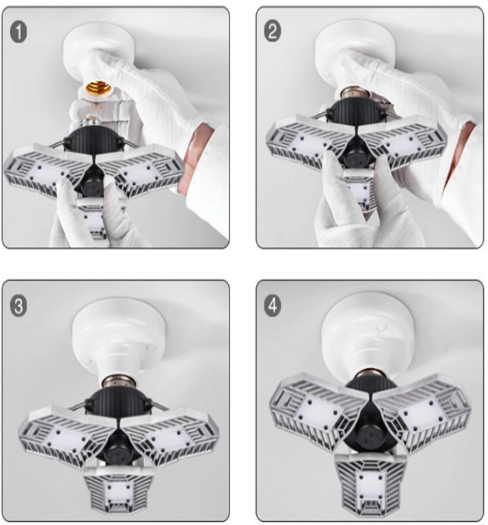 1

2

3

4