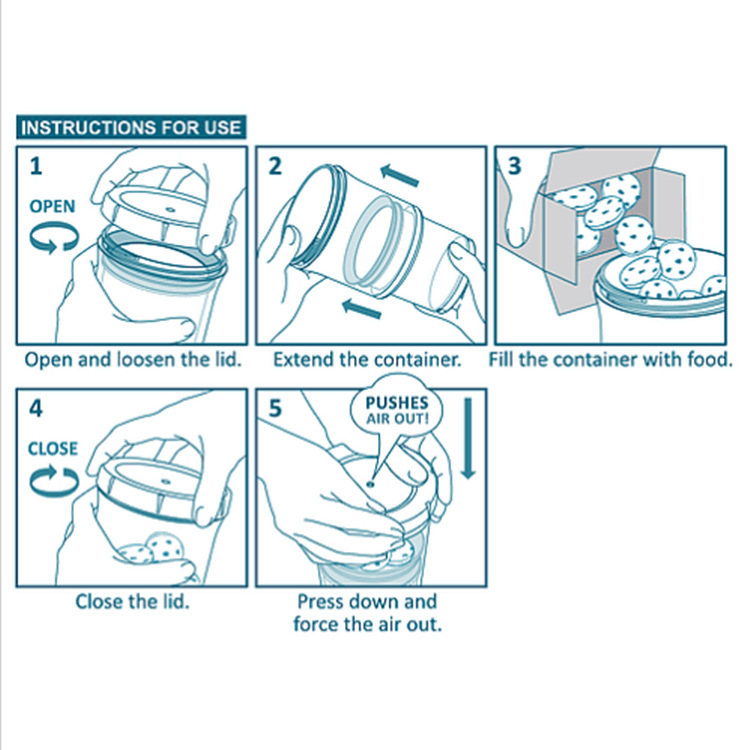 INSTRUCTIONS FOR USE

1
OPEN
Open and loosen the lid.

2
Extend the container.

3
Fill the container with food.

4
CLOSE
Close the lid.

5
PUSHES AIR OUT!
Press down and force the air out.