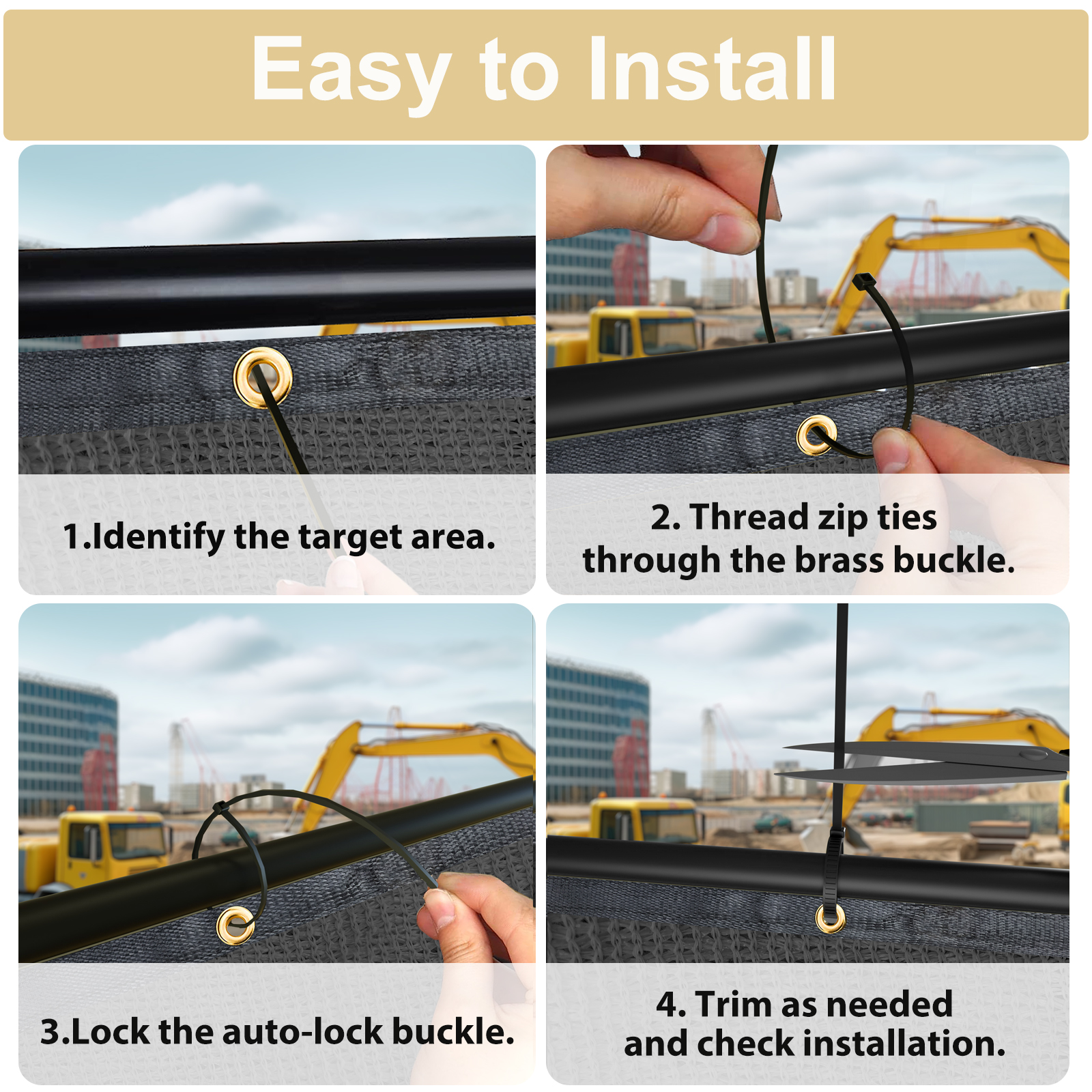 Easy to Install

1.Identify the target area.

2. Thread zip ties through the brass buckle.

3.Lock the auto-lock buckle.

4. Trim as needed and check installation.