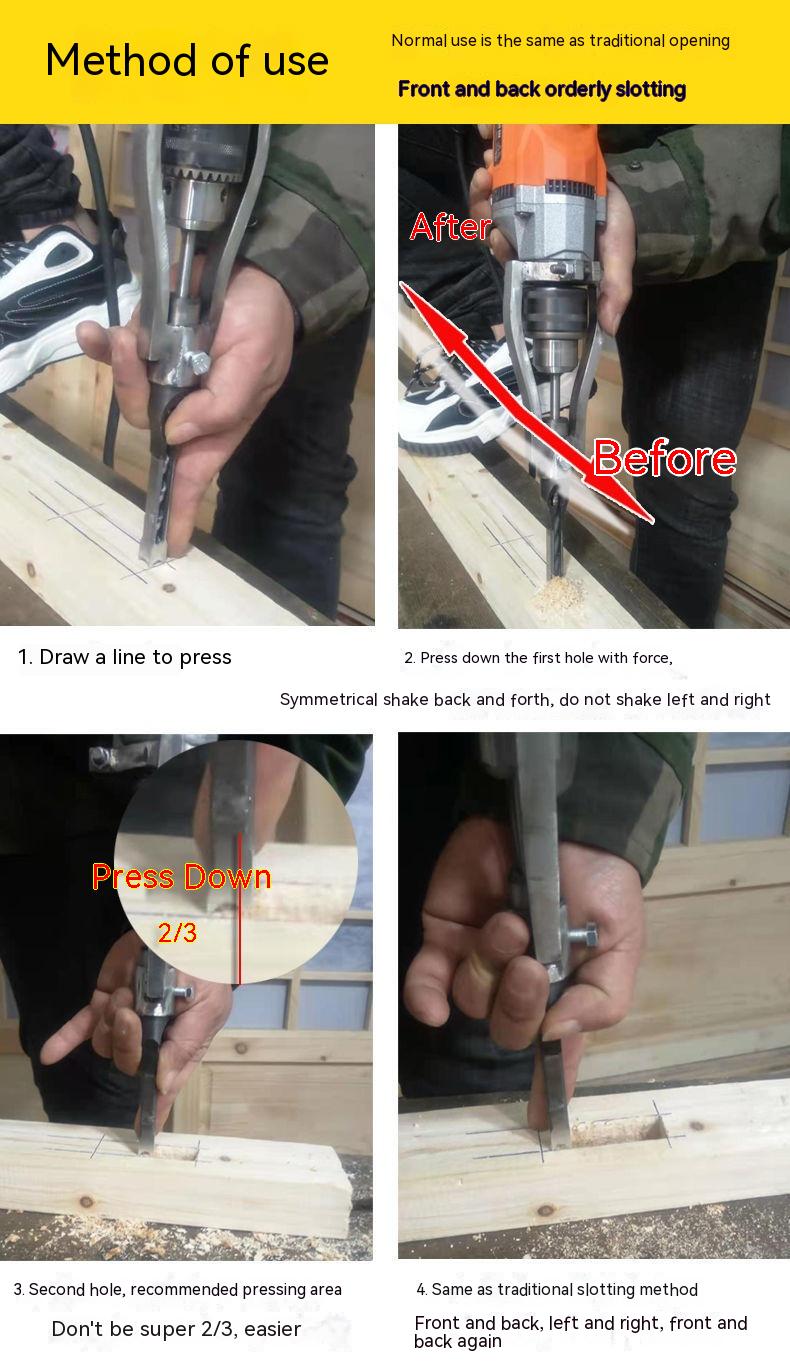 Method of use

Normal use is the same as traditional opening

Front and back orderly slotting

After

Before

1. Draw a line to press

2. Press down the first hole with force,

Symmetrical shake back and forth, do not shake left and right

Press Down

2/3

3. Second hole, recommended pressing area

Don't be super 2/3, easier

4. Same as traditional slotting method

Front and back, left and right, front and back again