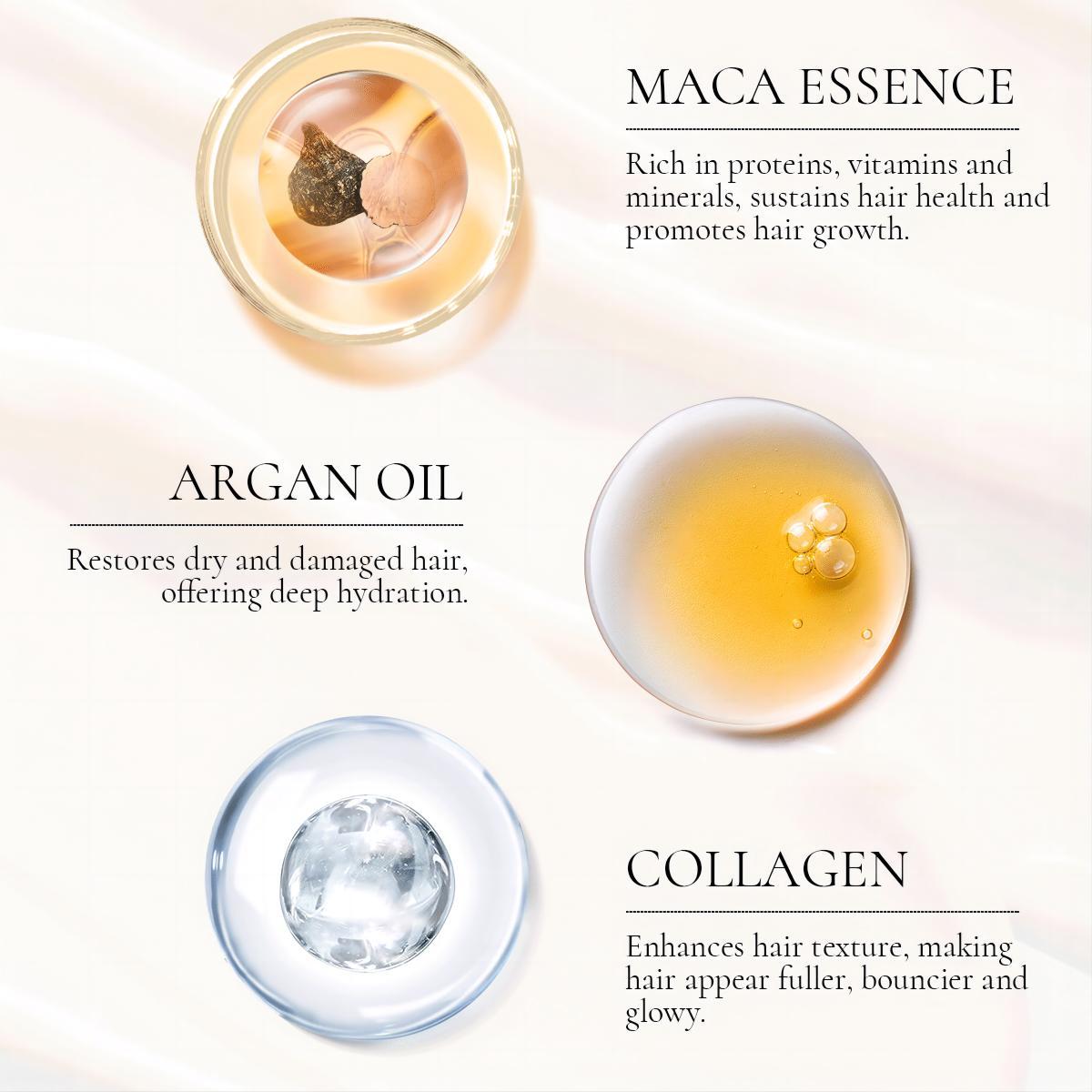 MACA ESSENCE

Rich in proteins, vitamins and minerals, sustains hair health and promotes hair growth.

ARGAN OIL

Restores dry and damaged hair, offering deep hydration.

COLLAGEN

Enhances hair texture, making hair appear fuller, bouncier and glowy.