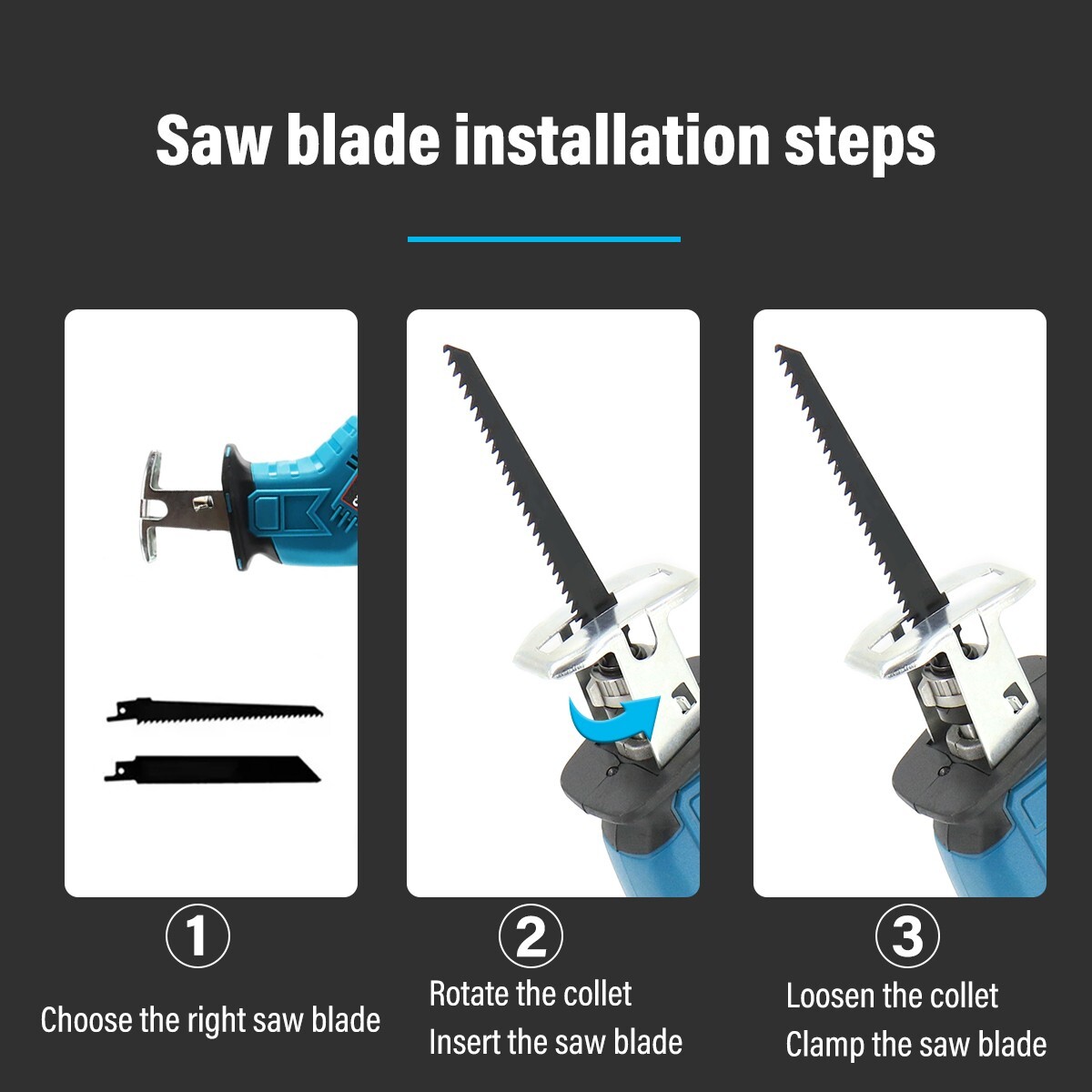 Saw blade installation steps

①

Choose the right saw blade

②

Rotate the collet
Insert the saw blade

③

Loosen the collet
Clamp the saw blade