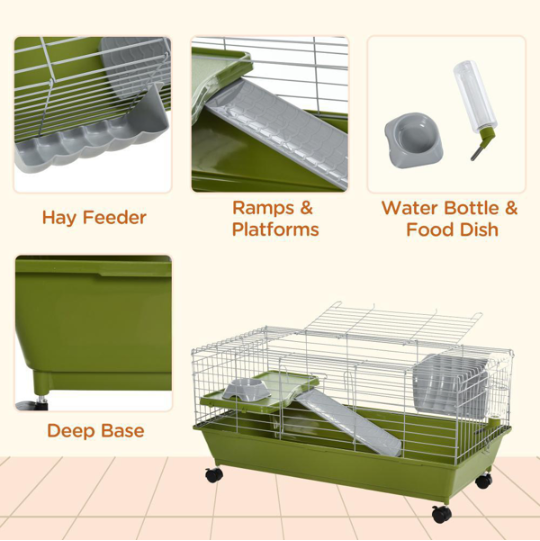 Hay Feeder

Ramps & Platforms

Water Bottle & Food Dish

Deep Base