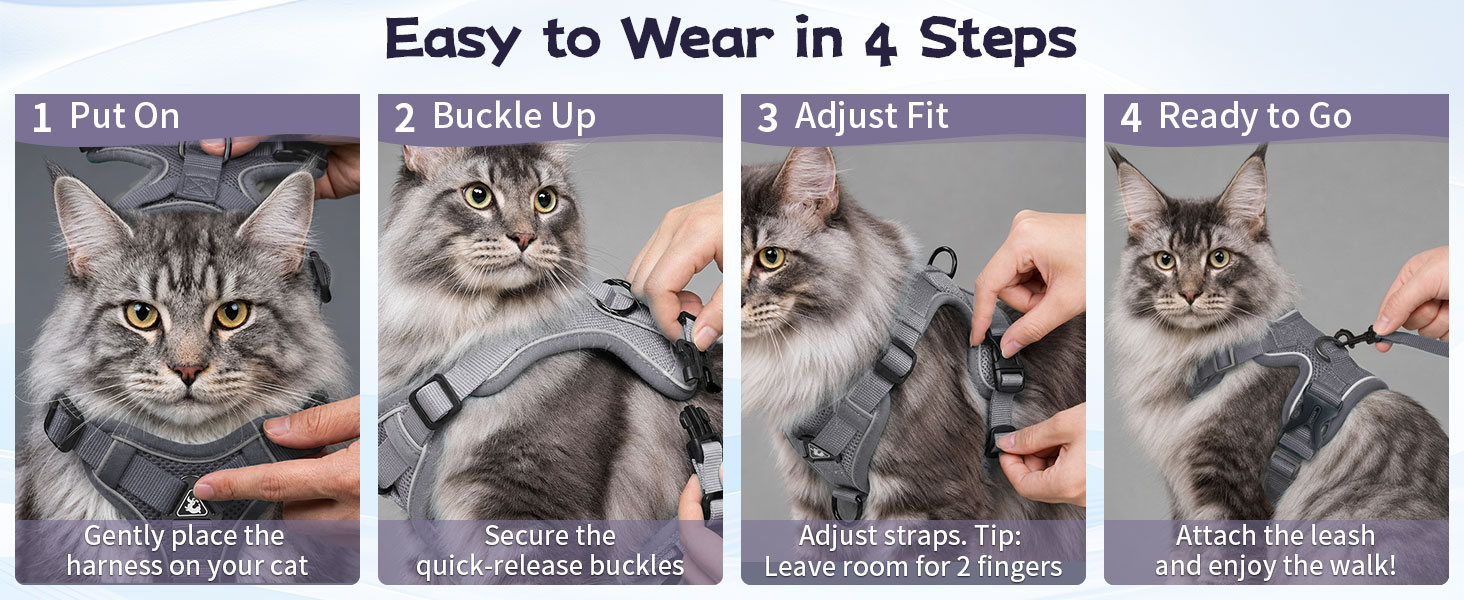 Easy to Wear in 4 Steps

1 Put On

Gently place the harness on your cat

2 Buckle Up

Secure the quick-release buckles

3 Adjust Fit

Adjust straps. Tip: Leave room for 2 fingers

4 Ready to Go

Attach the leash and enjoy the walk!