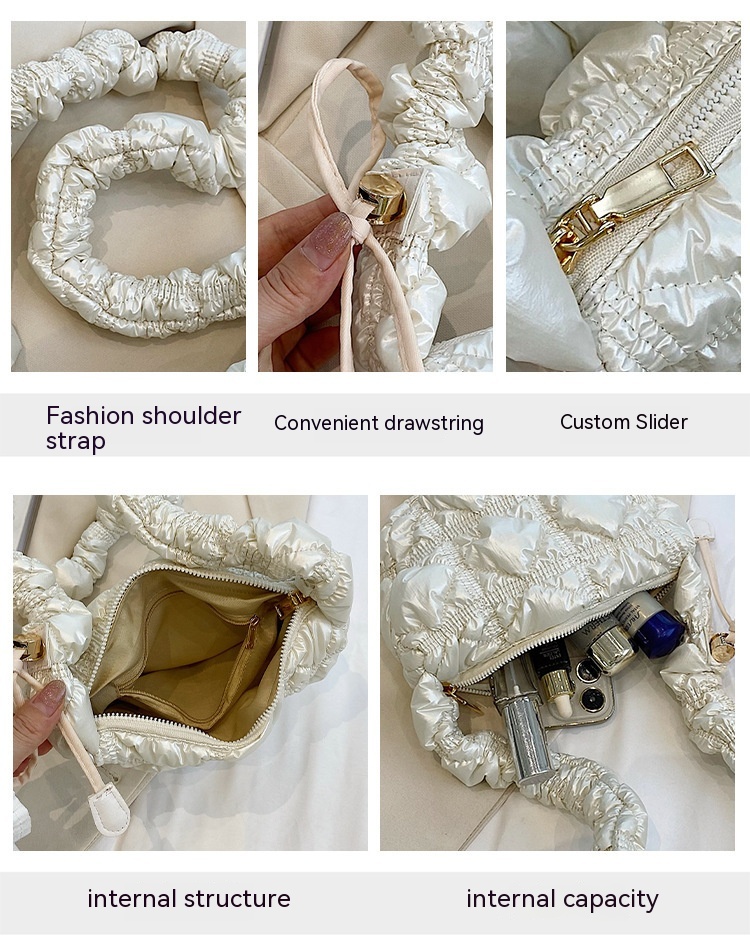 Fashion shoulder strap

Convenient drawstring

Custom Slider

internal structure

internal capacity