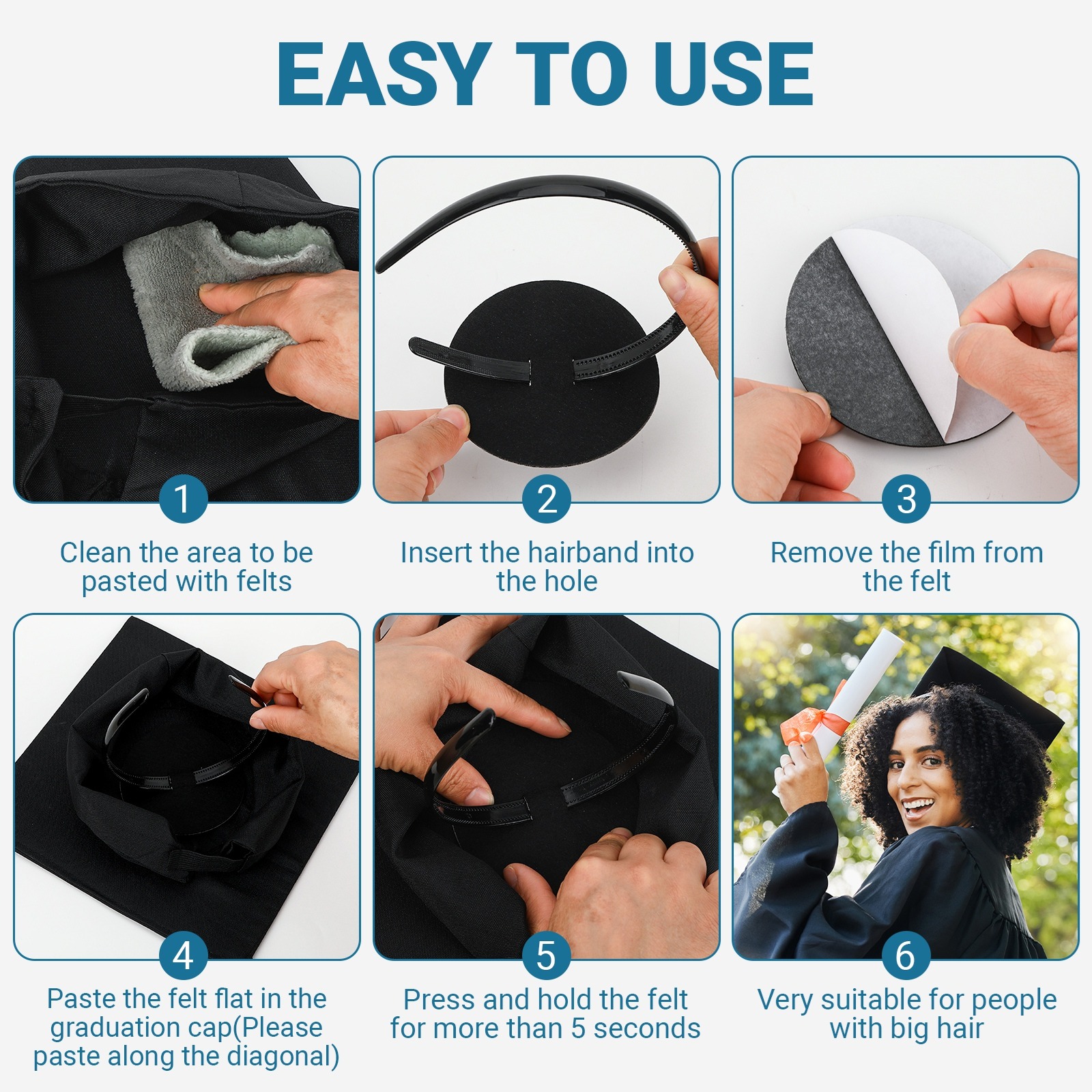 EASY TO USE

1
Clean the area to be pasted with felts

2
Insert the hairband into the hole

3
Remove the film from the felt

4
Paste the felt flat in the graduation cap(Please paste along the diagonal)

5
Press and hold the felt for more than 5 seconds

6
Very suitable for people with big hair