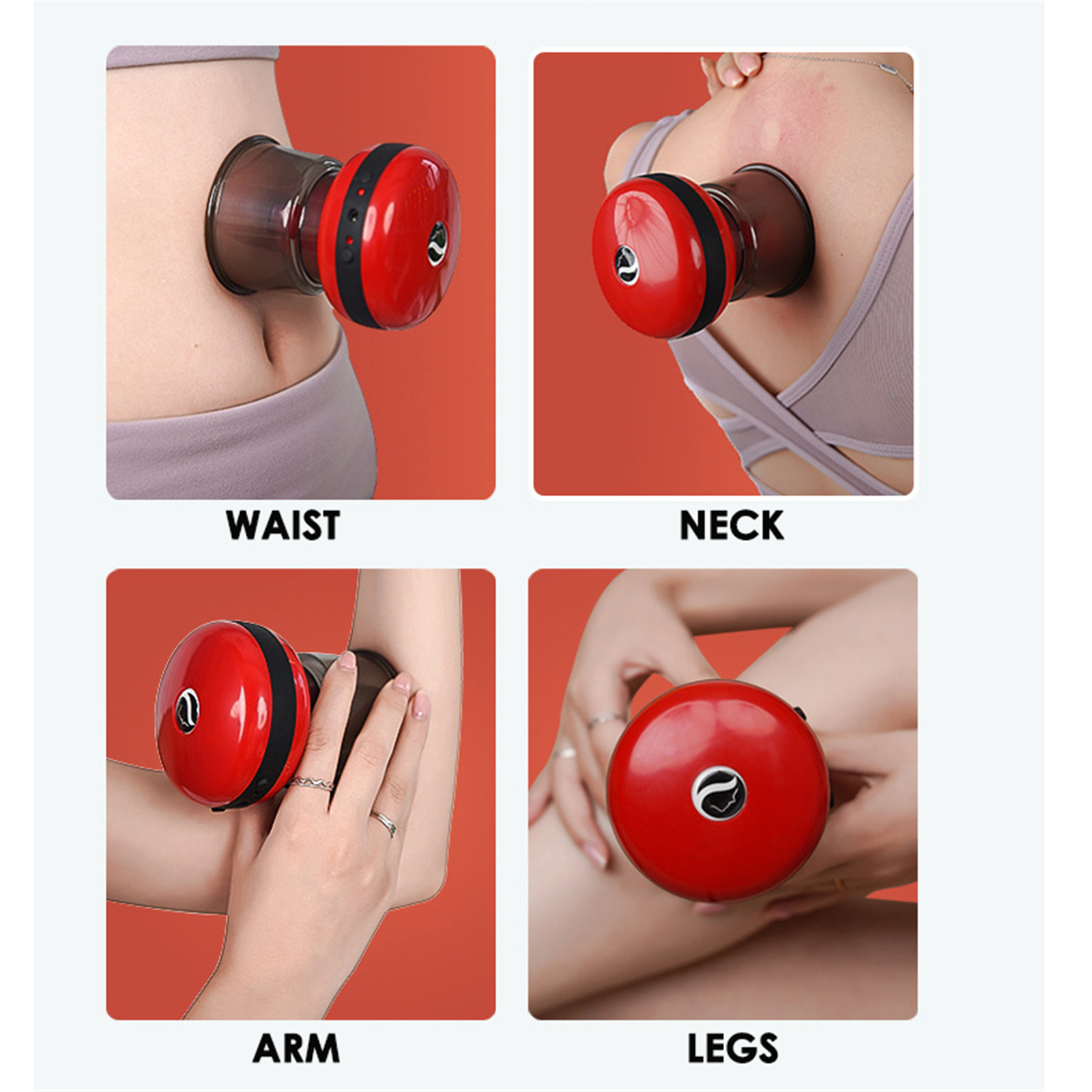 WAIST

NECK

ARM

LEGS