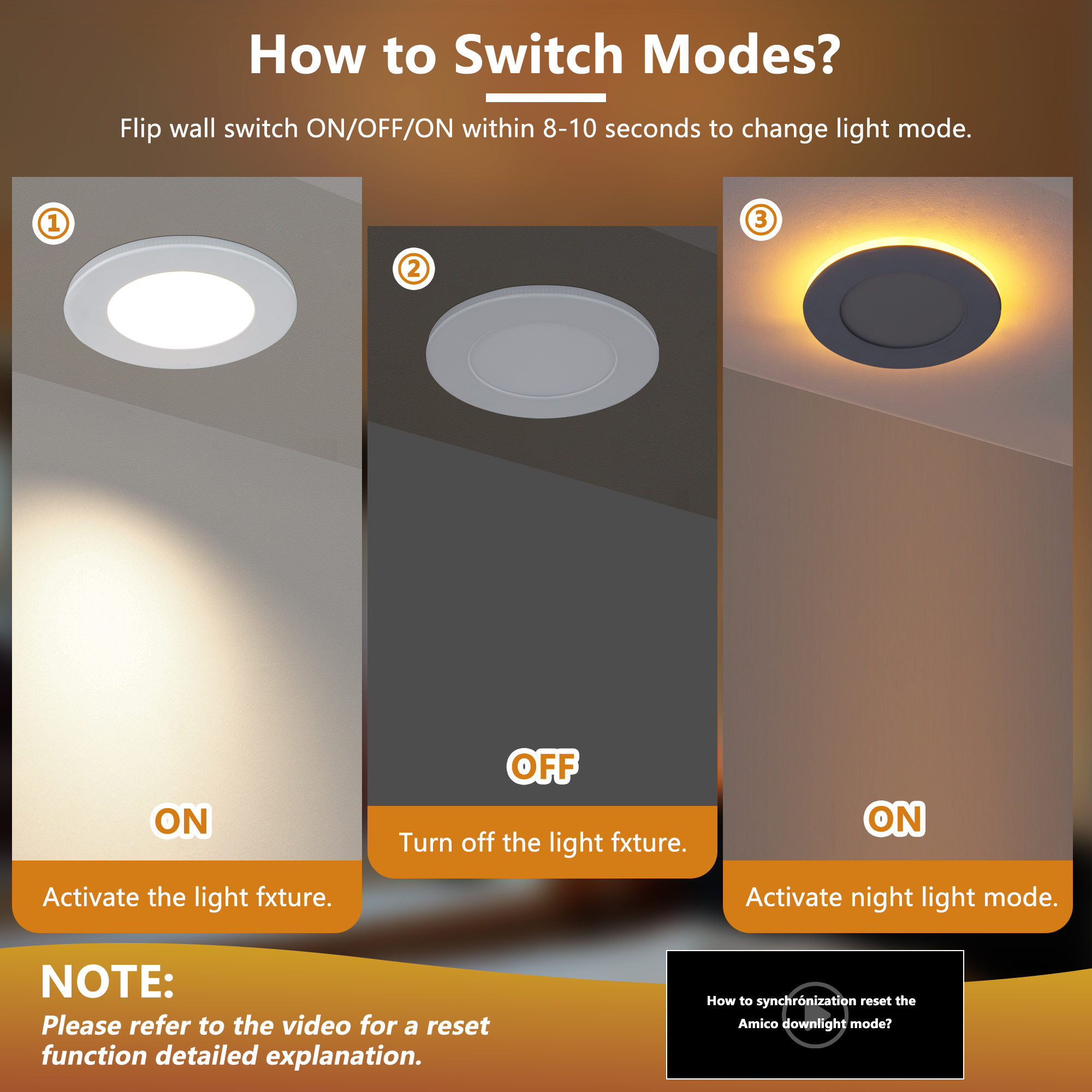 How to Switch Modes?

Flip wall switch ON/OFF/ON within 8-10 seconds to change light mode.

①

ON

Activate the light fxture.

②

OFF

Turn off the light fxture.

③

ON

Activate night light mode.

NOTE:

Please refer to the video for a reset function detailed explanation.

How to synchrónization reset the Amico downlight mode?