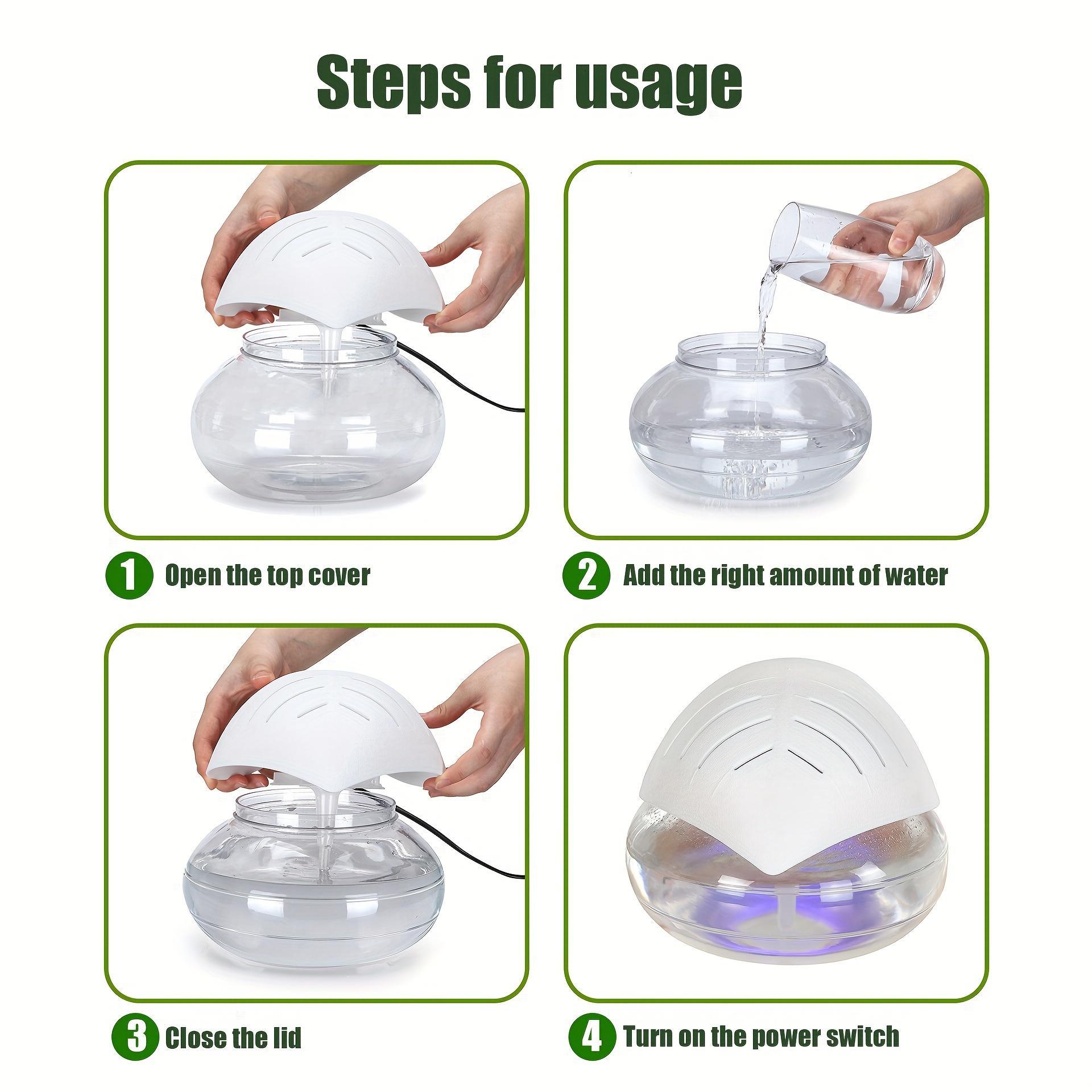 Steps for usage

1 Open the top cover

2 Add the right amount of water

3 Close the lid

4 Turn on the power switch